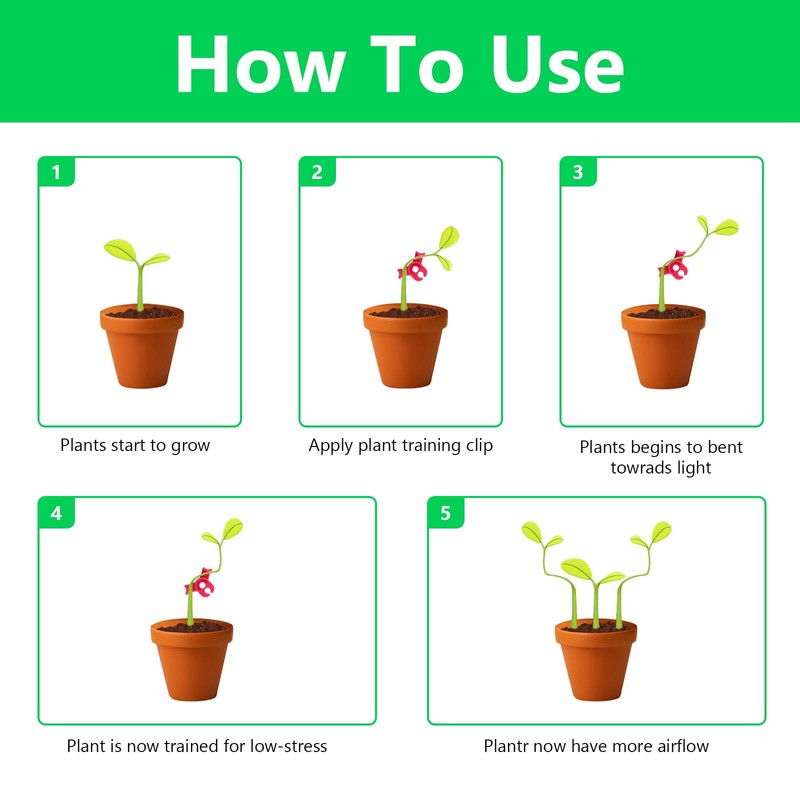 How To Use

1

Plants start to grow

2

Apply plant training clip

3

Plants begins to bent towrads light

4

Plant is now trained for low-stress

5

Plantr now have more airflow