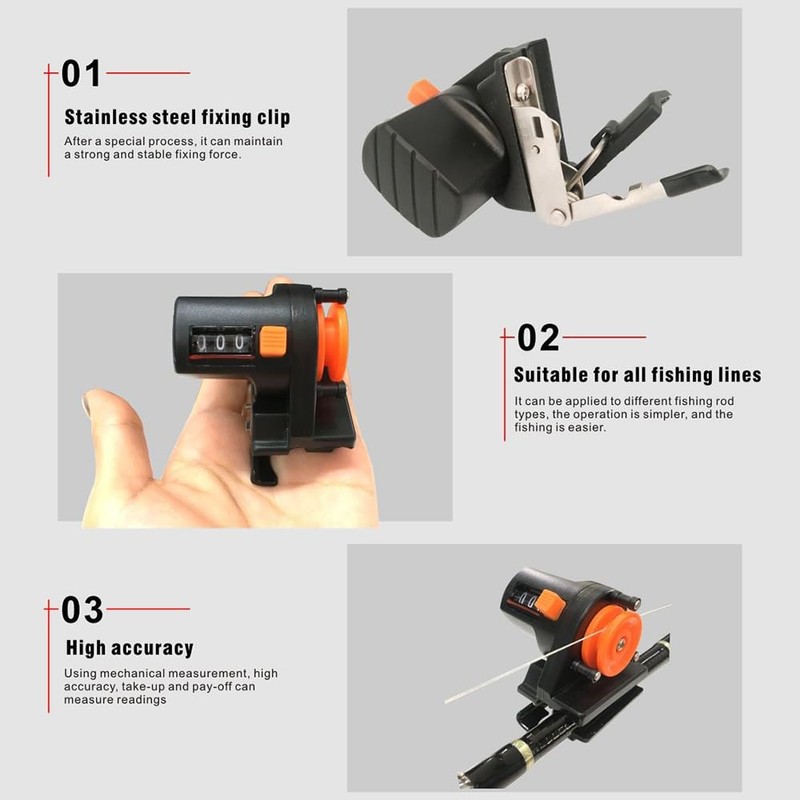 01

Stainless steel fixing clip

After a special process, it can maintain a strong and stable fixing force.

000

02

Suitable for all fishing lines

It can be applied to different fishing rod types, the operation is simpler, and the fishing is easier.

03

High accuracy

Using mechanical measurement, high accuracy, take-up and pay-off can measure readings