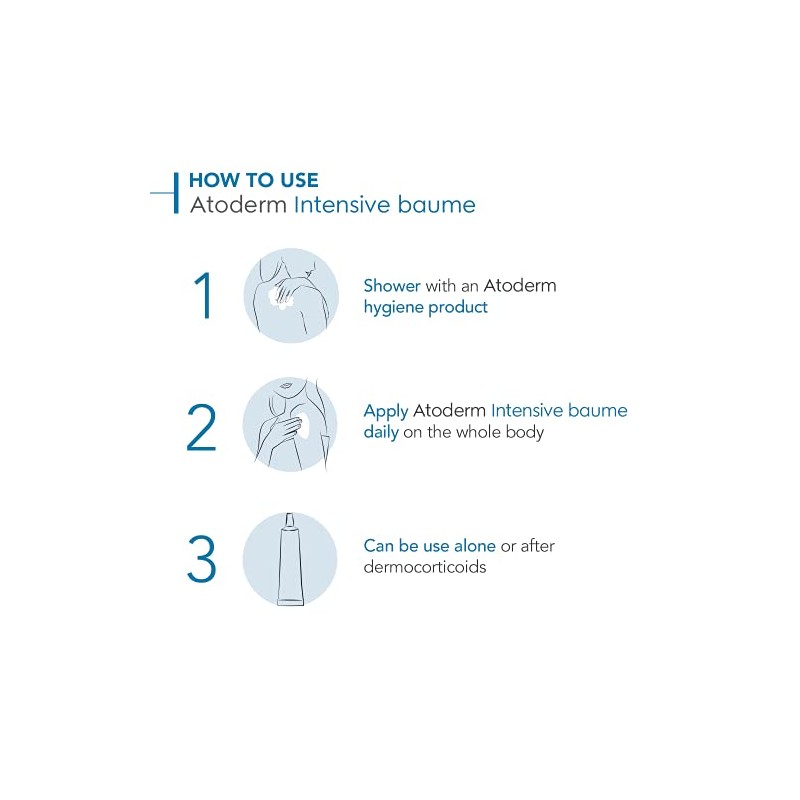 HOW TO USE
Atoderm Intensive baume

1

Shower with an Atoderm hygiene product

2

Apply Atoderm Intensive baume daily on the whole body

3

Can be use alone or after dermocorticoids