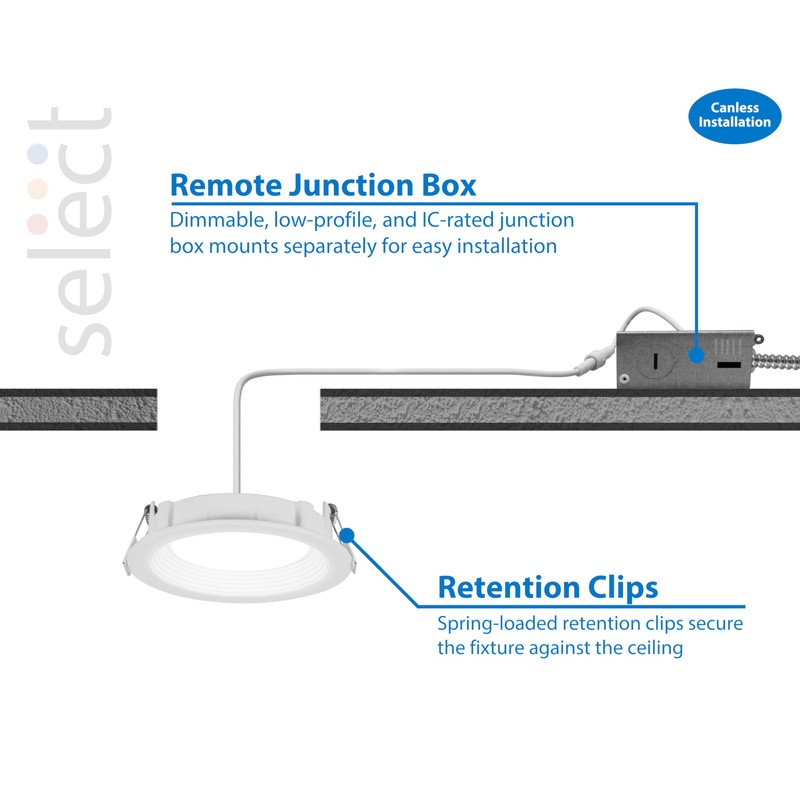 select

Canless Installation

Remote Junction Box
Dimmable, low-profile, and IC-rated junction box mounts separately for easy installation

Retention Clips
Spring-loaded retention clips secure the fixture against the ceiling