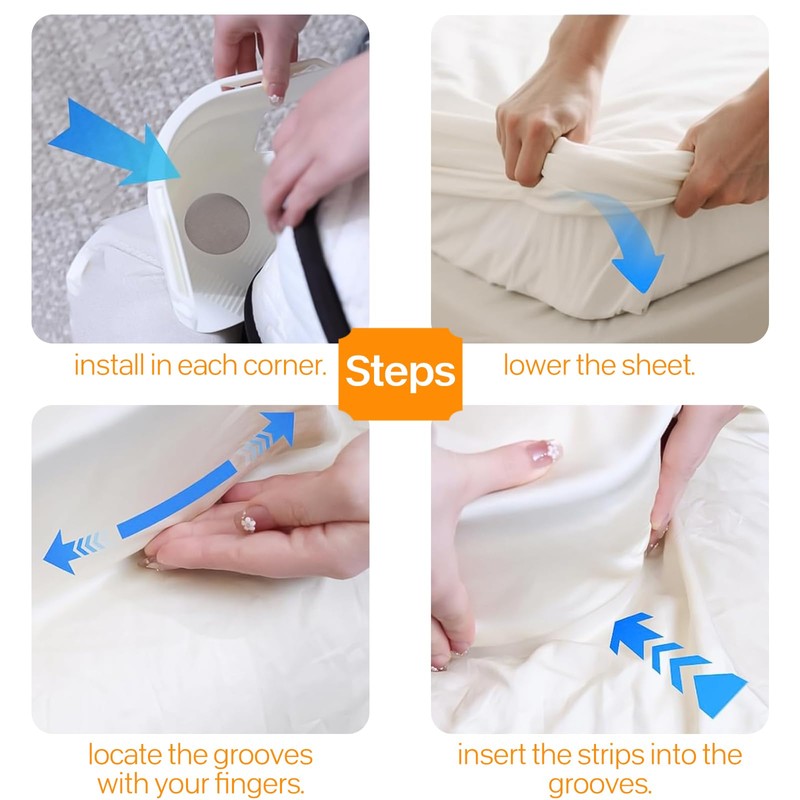 install in each corner.

Steps

lower the sheet.

locate the grooves with your fingers.

insert the strips into the grooves.