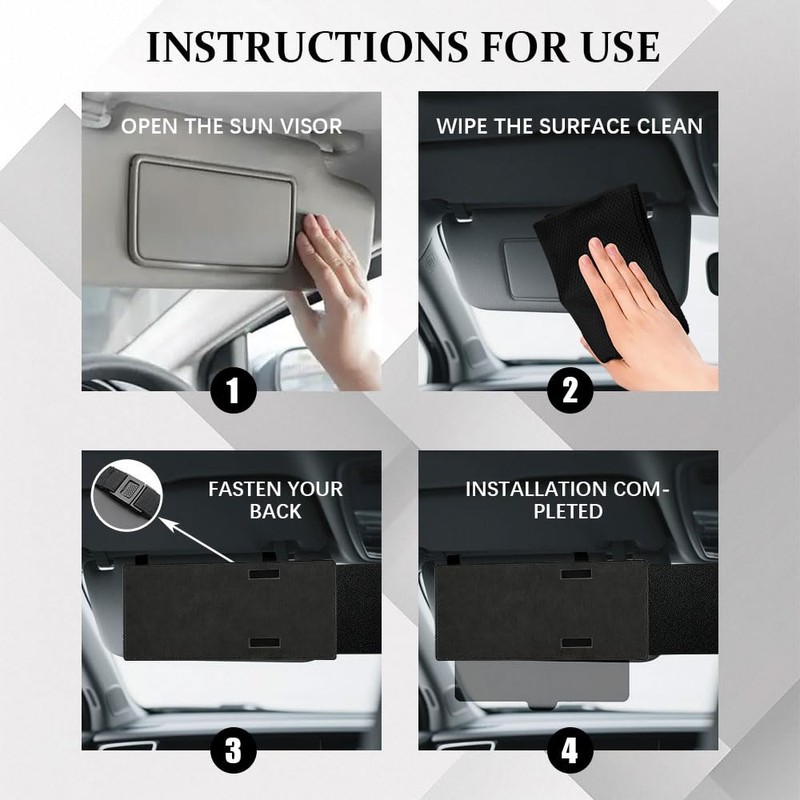 INSTRUCTIONS FOR USE

OPEN THE SUN VISOR

1

WIPE THE SURFACE CLEAN

2

FASTEN YOUR BACK

3

INSTALLATION COMPLETED

4