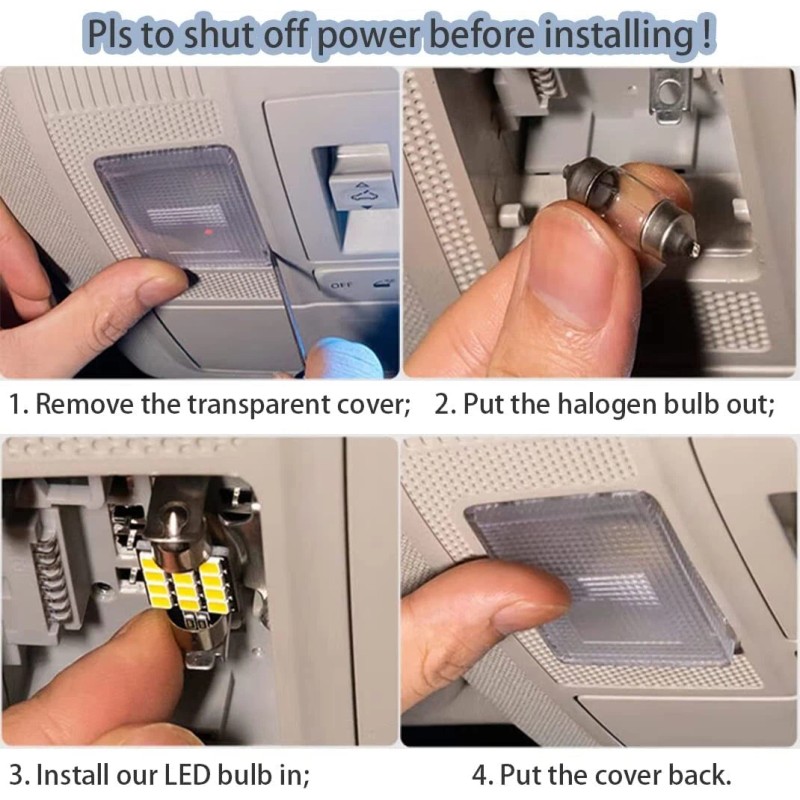 Pls to shut off power before installing !

OFF

1. Remove the transparent cover;

2. Put the halogen bulb out;

3. Install our LED bulb in;

4. Put the cover back.