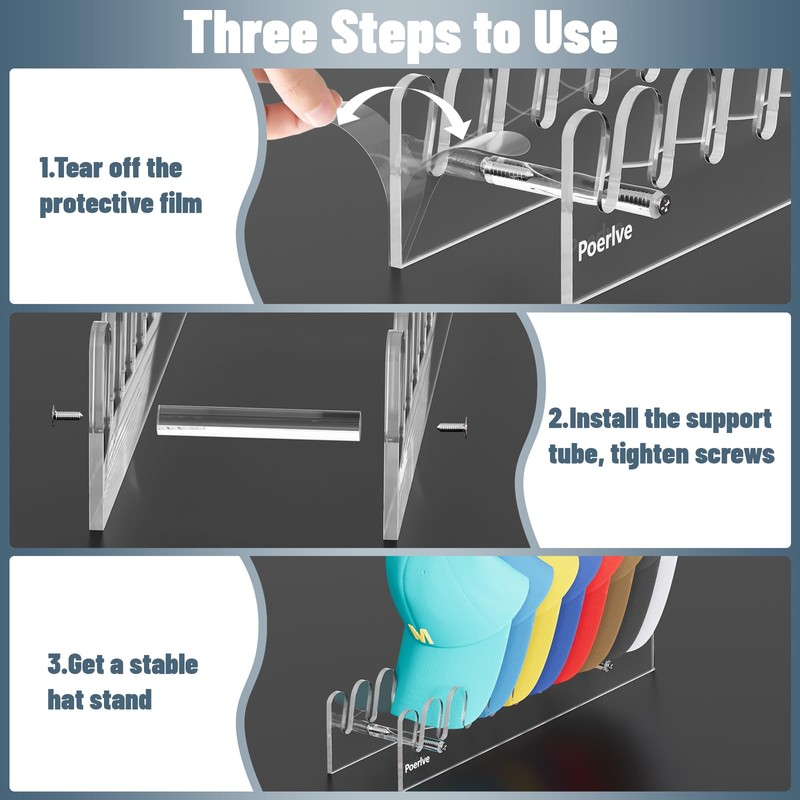 Three Steps to Use

1.Tear off the protective film

Poerlve

2.Install the support tube, tighten screws

3.Get a stable hat stand

M

Poerlve