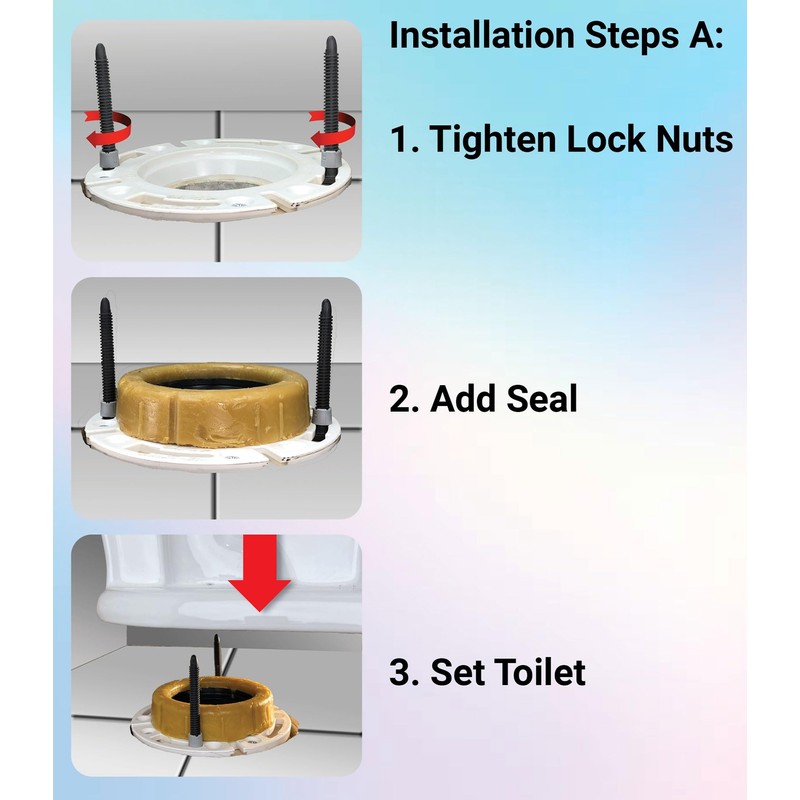 Installation Steps A:

1. Tighten Lock Nuts

2. Add Seal

3. Set Toilet