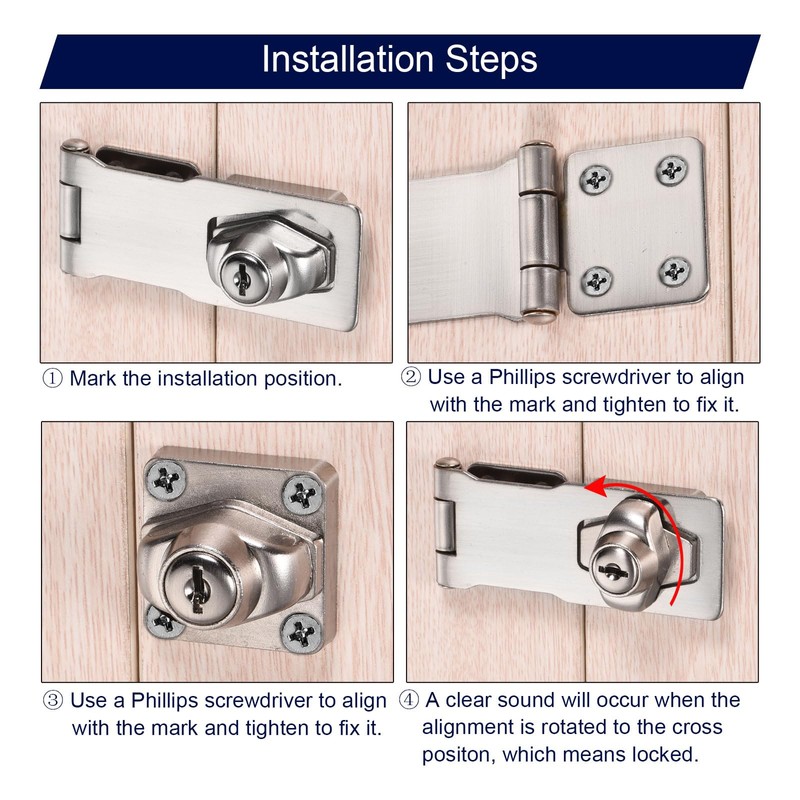 Installation Steps

① Mark the installation position.

② Use a Phillips screwdriver to align with the mark and tighten to fix it.

③ Use a Phillips screwdriver to align with the mark and tighten to fix it.

④ A clear sound will occur when the alignment is rotated to the cross positon, which means locked.