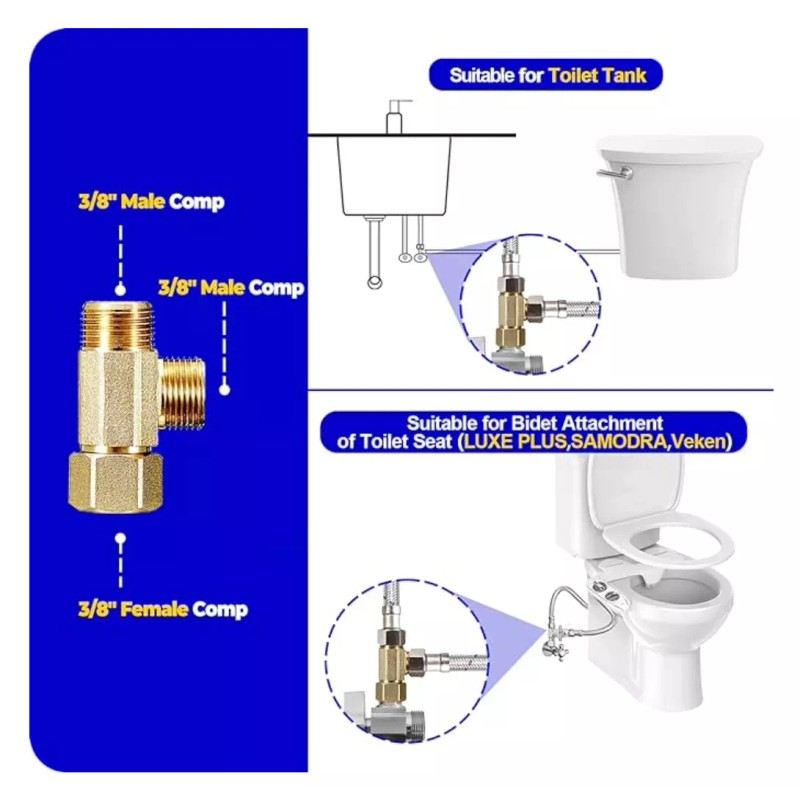 3/8" Male Comp

3/8" Male Comp

3/8" Female Comp

Suitable for Toilet Tank

Suitable for Bidet Attachment of Toilet Seat (LUXE PLUS,SAMODRA,Veken)