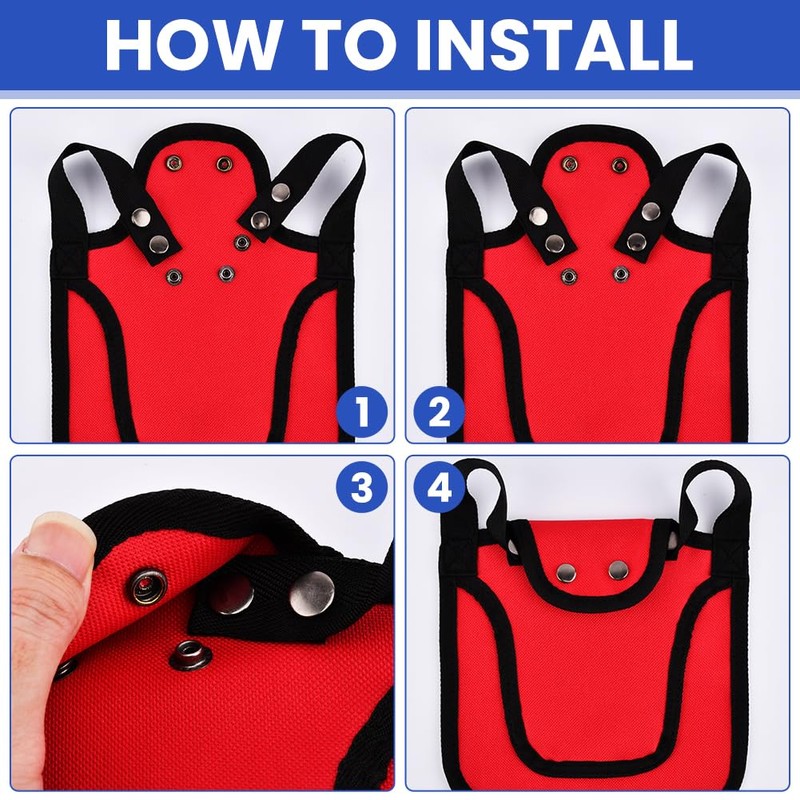 HOW TO INSTALL

1

2

3

4