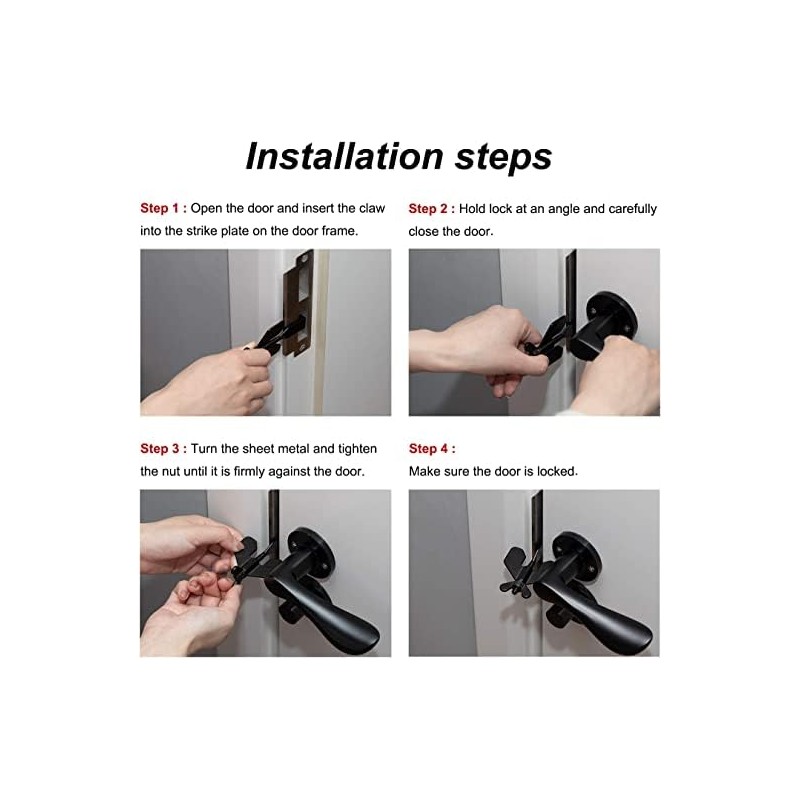 Installation steps

Step 1 : Open the door and insert the claw into the strike plate on the door frame.

Step 2 : Hold lock at an angle and carefully close the door.

Step 3 : Turn the sheet metal and tighten the nut until it is firmly against the door.

Step 4 :
Make sure the door is locked.