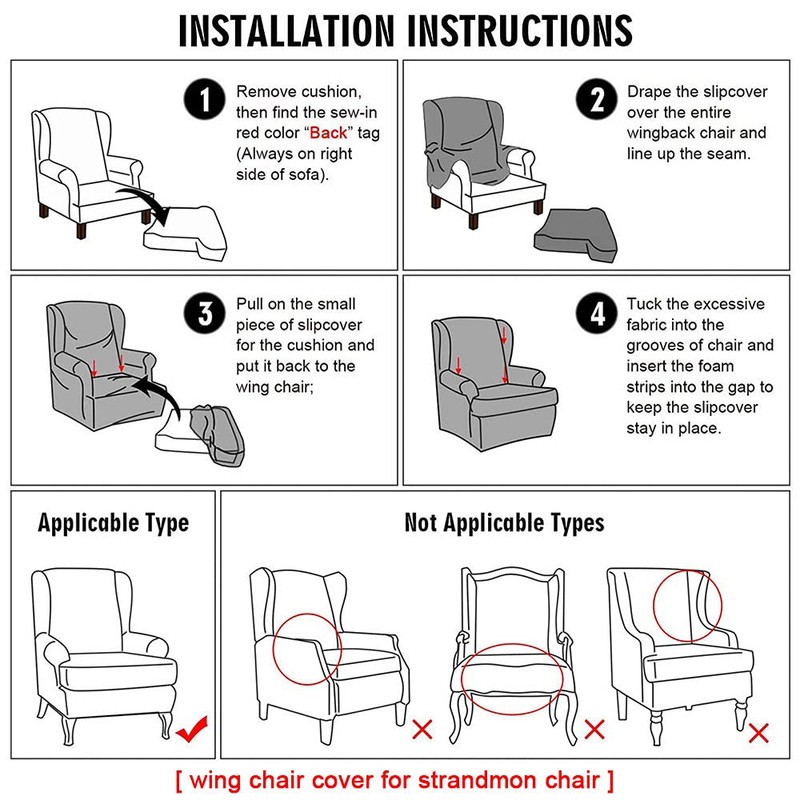 INSTALLATION INSTRUCTIONS

1 Remove cushion, then find the sew-in red color "Back" tag (Always on right side of sofa).

2 Drape the slipcover over the entire wingback chair and line up the seam.

3 Pull on the small piece of slipcover for the cushion and put it back to the wing chair;

4 Tuck the excessive fabric into the grooves of chair and insert the foam strips into the gap to keep the slipcover stay in place.

Applicable Type

Not Applicable Types

[ wing chair cover for strandmon chair ]