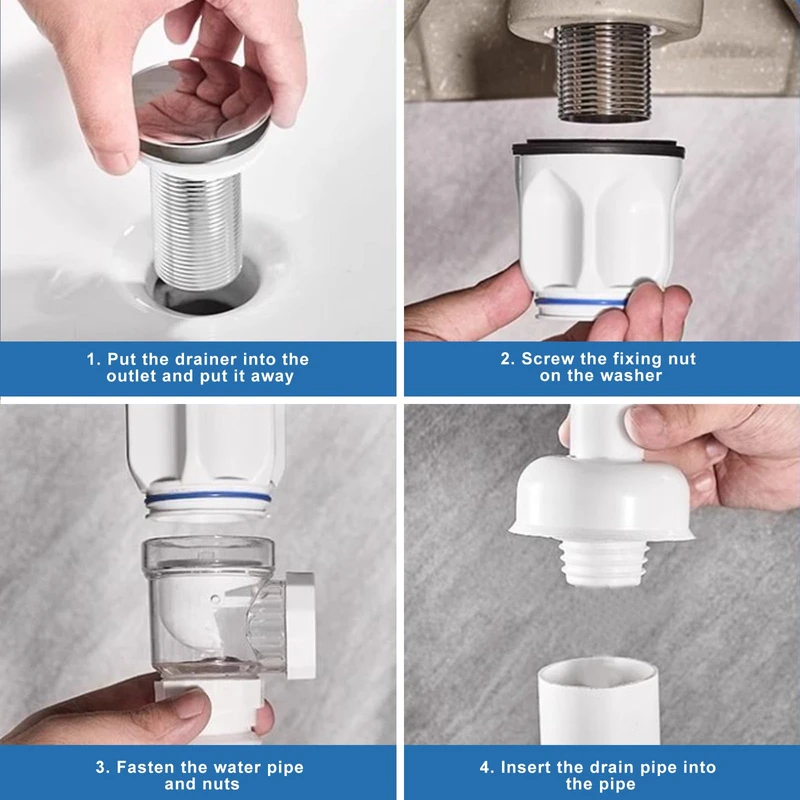 1. Put the drainer into the outlet and put it away

2. Screw the fixing nut on the washer

3. Fasten the water pipe and nuts

4. Insert the drain pipe into the pipe