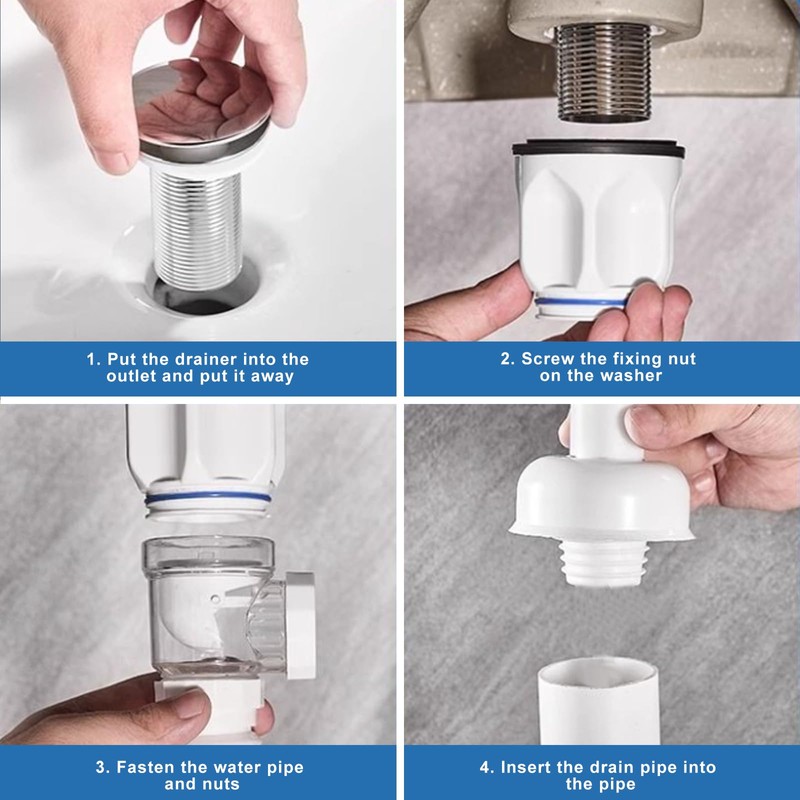 1. Put the drainer into the outlet and put it away

2. Screw the fixing nut on the washer

3. Fasten the water pipe and nuts

4. Insert the drain pipe into the pipe