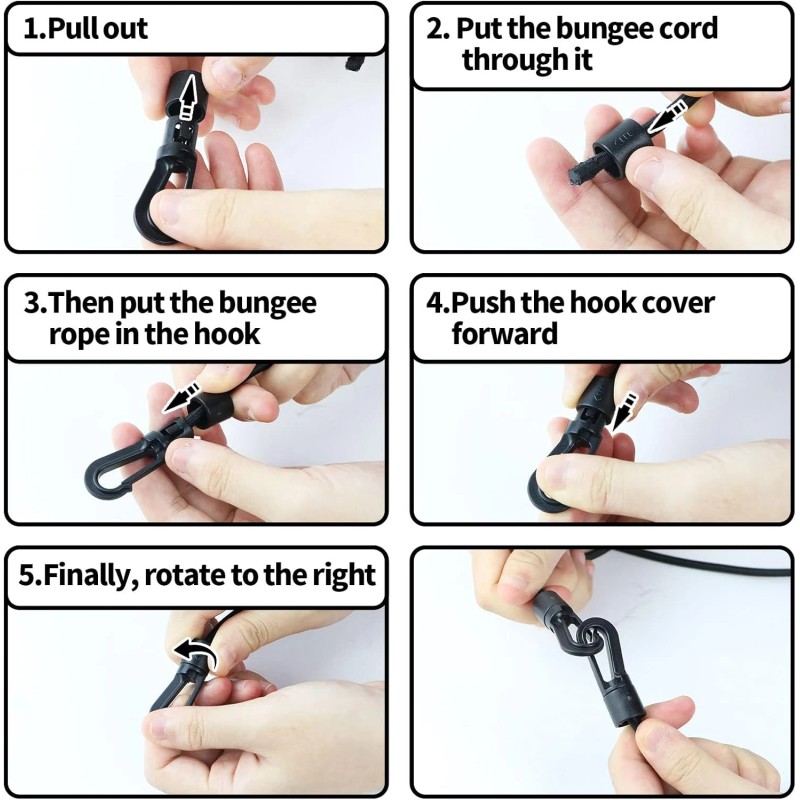 1.Pull out

2. Put the bungee cord through it

3.Then put the bungee rope in the hook

4.Push the hook cover forward

5.Finally, rotate to the right