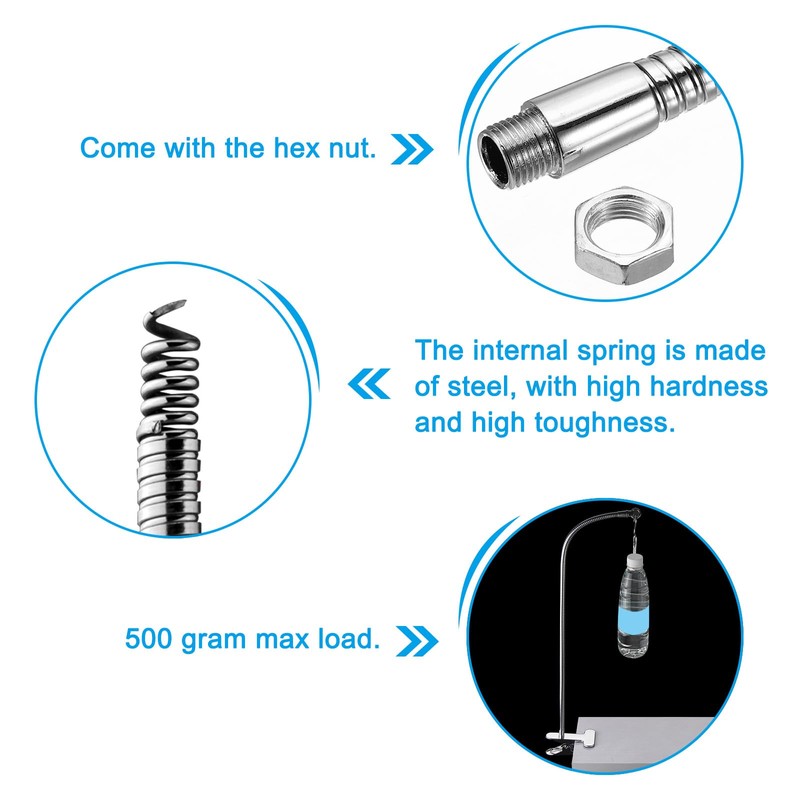 Come with the hex nut.

The internal spring is made of steel, with high hardness and high toughness.

500 gram max load.