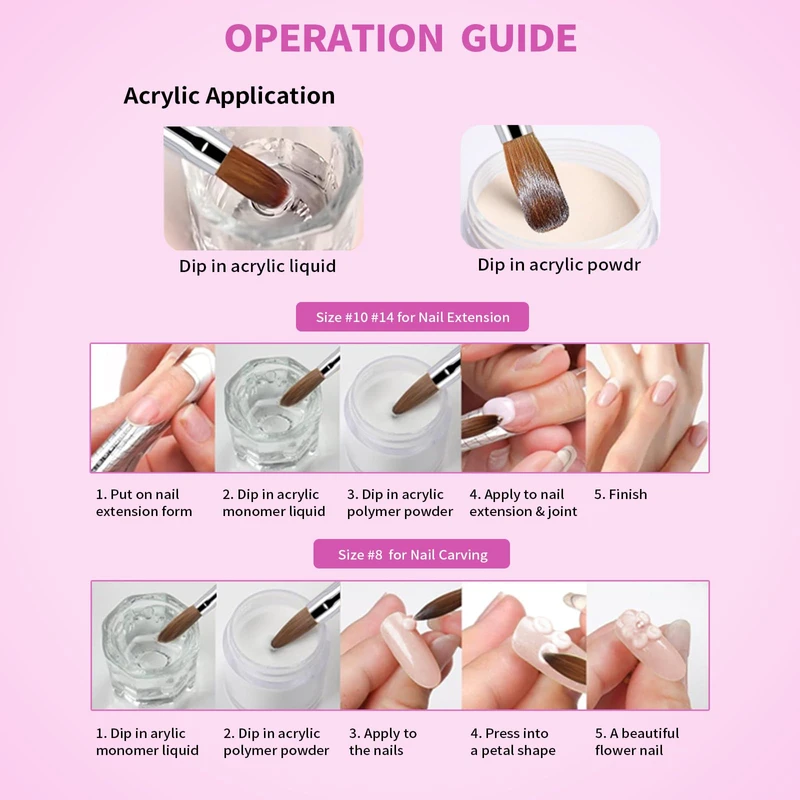 OPERATION GUIDE

Acrylic Application

Dip in acrylic liquid

Dip in acrylic powdr

Size #10 #14 for Nail Extension

1. Put on nail extension form

2. Dip in acrylic monomer liquid

3. Dip in acrylic polymer powder

4. Apply to nail extension & joint

5. Finish

Size #8 for Nail Carving

1. Dip in arylic monomer liquid

2. Dip in acrylic polymer powder

3. Apply to the nails

4. Press into a petal shape

5. A beautiful flower nail