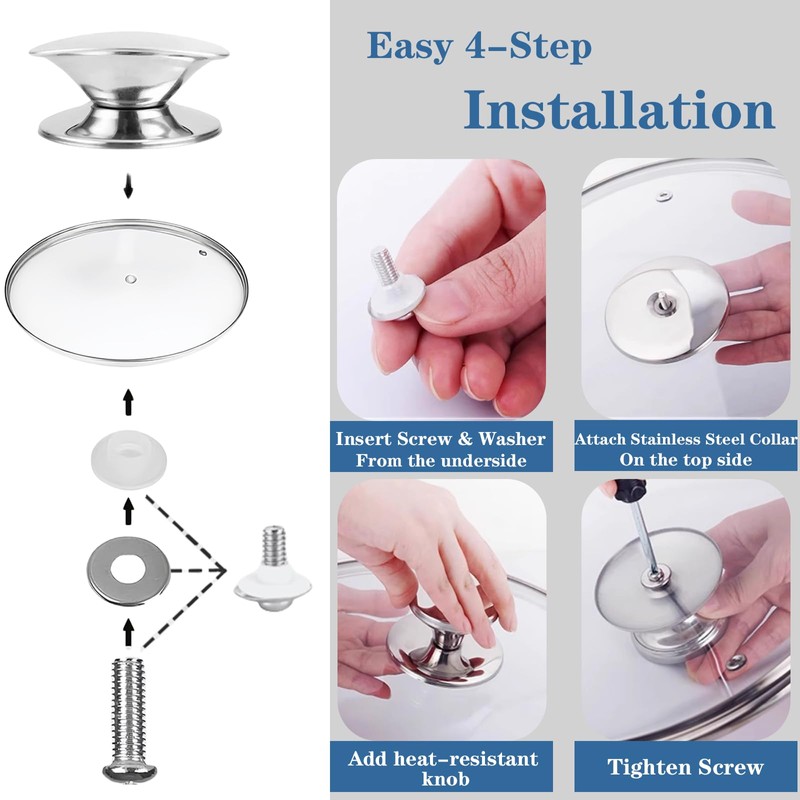 Easy 4-Step
Installation

Insert Screw & Washer From the underside

Attach Stainless Steel Collar On the top side

Add heat-resistant knob

Tighten Screw