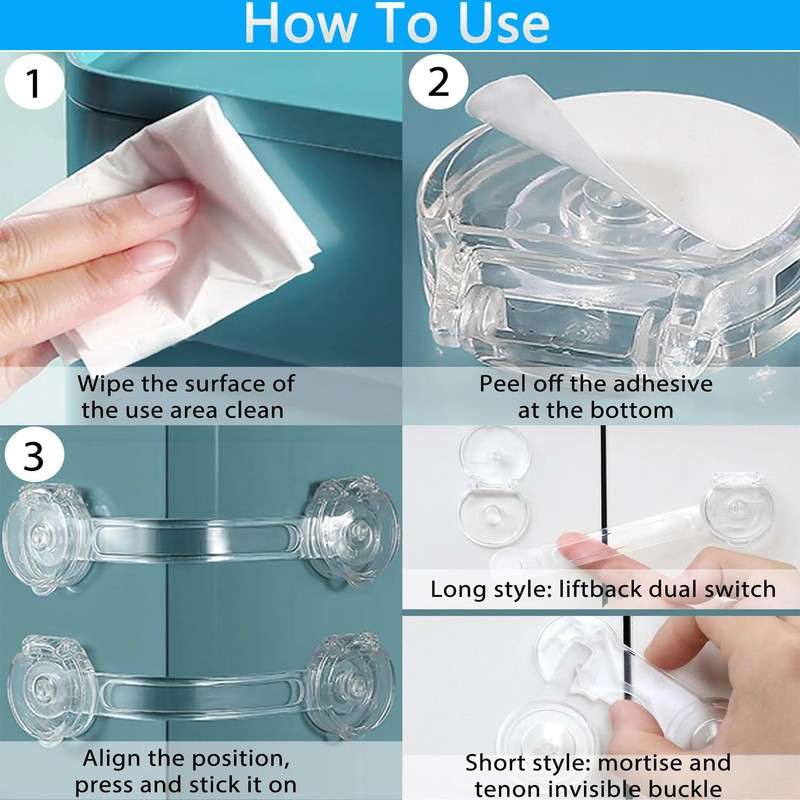 How To Use

1

Wipe the surface of the use area clean

2

Peel off the adhesive at the bottom

3

Align the position, press and stick it on

Long style: liftback dual switch

Short style: mortise and tenon invisible buckle