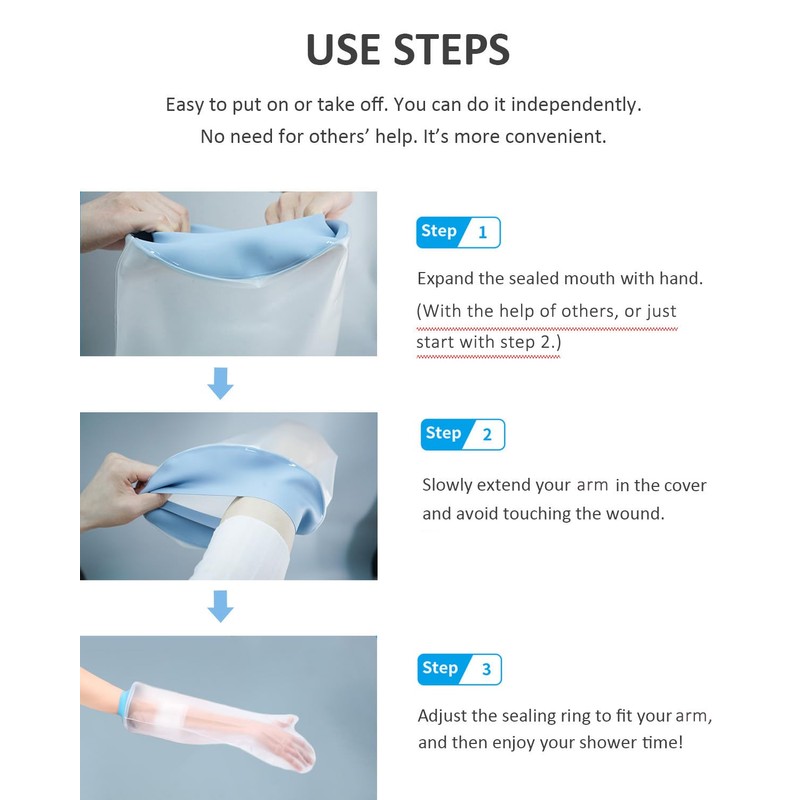 USE STEPS

Easy to put on or take off. You can do it independently. No need for others' help. It's more convenient.

Step 1

Expand the sealed mouth with hand. (With the help of others, or just start with step 2.)

Step 2

Slowly extend your arm in the cover and avoid touching the wound.

Step 3

Adjust the sealing ring to fit your arm, and then enjoy your shower time!