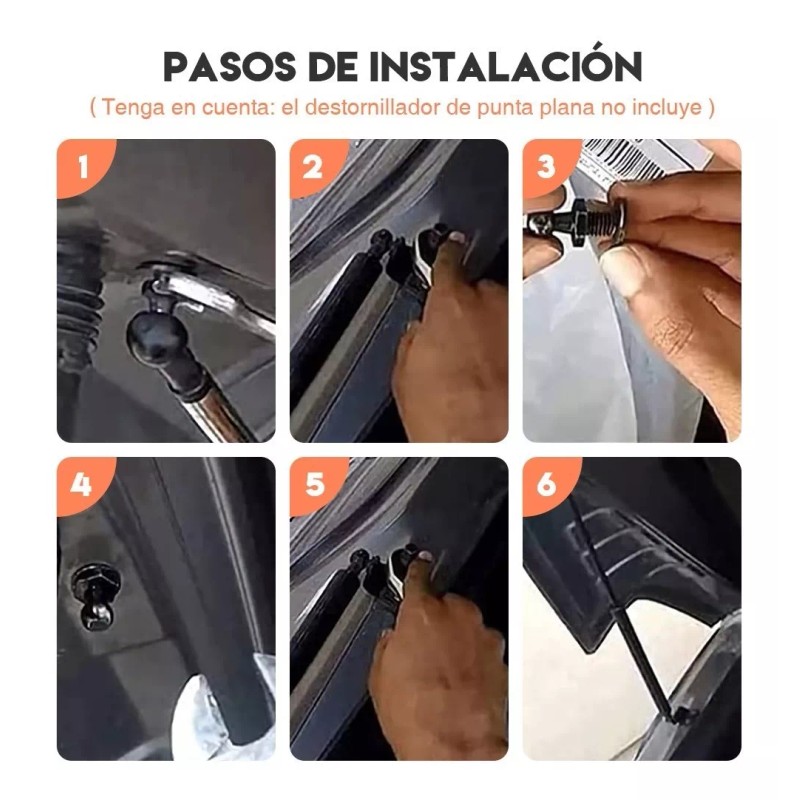 PASOS DE INSTALACIÓN
( Tenga en cuenta: el destornillador de punta plana no incluye )

1

2

3

4

5

6