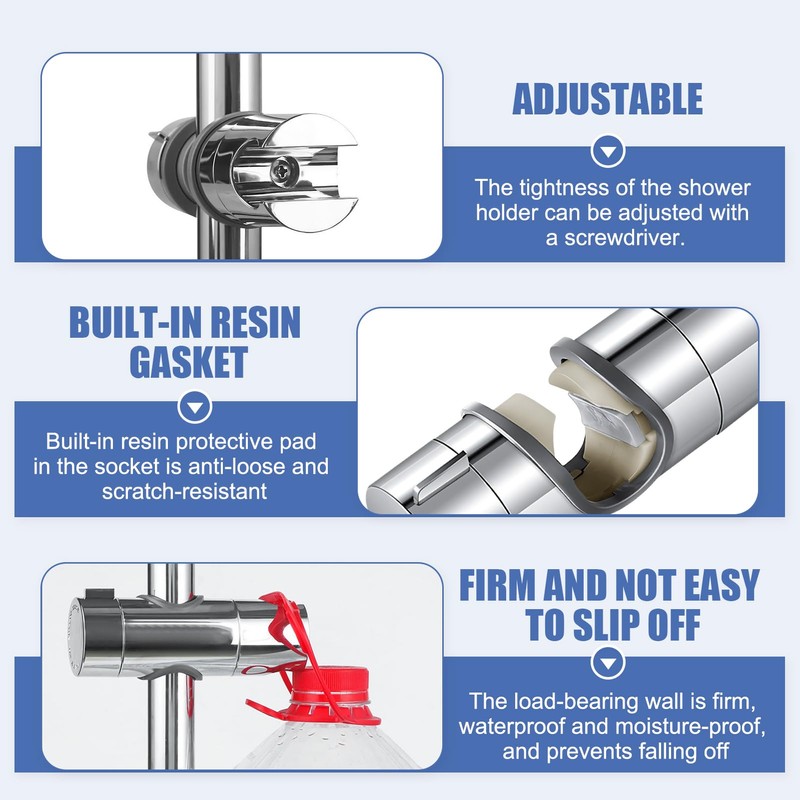 ADJUSTABLE

The tightness of the shower holder can be adjusted with a screwdriver.

BUILT-IN RESIN GASKET

Built-in resin protective pad in the socket is anti-loose and scratch-resistant

FIRM AND NOT EASY TO SLIP OFF

The load-bearing wall is firm, waterproof and moisture-proof, and prevents falling off