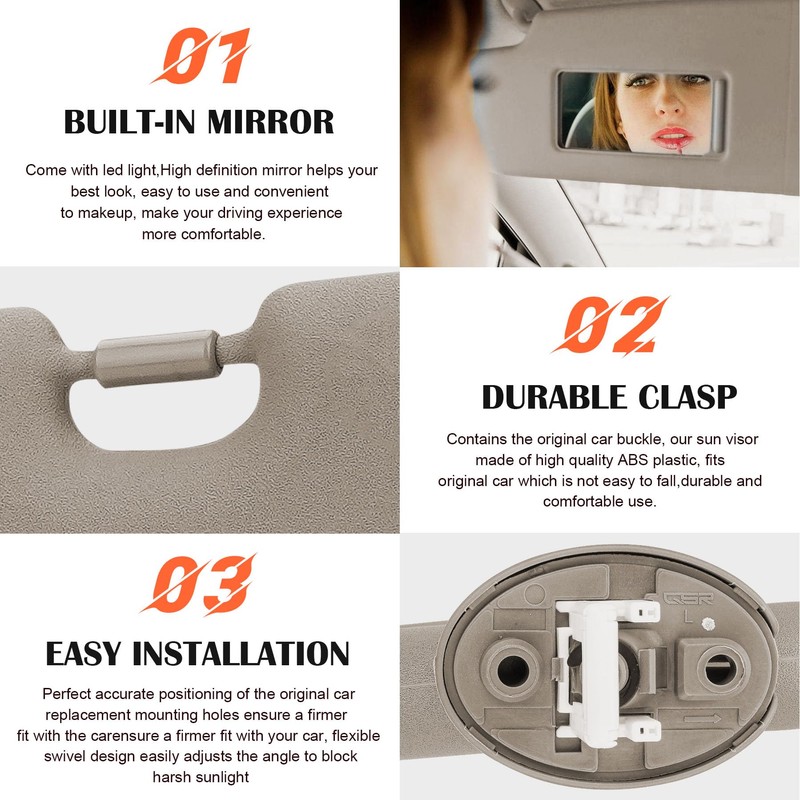 01

BUILT-IN MIRROR

Come with led light,High definition mirror helps your best look, easy to use and convenient to makeup, make your driving experience more comfortable.

02

DURABLE CLASP

Contains the original car buckle, our sun visor made of high quality ABS plastic, fits original car which is not easy to fall,durable and comfortable use.

03

EASY INSTALLATION

Perfect accurate positioning of the original car replacement mounting holes ensure a firmer fit with the carensure a firmer fit with your car, flexible swivel design easily adjusts the angle to block harsh sunlight

GSR
L