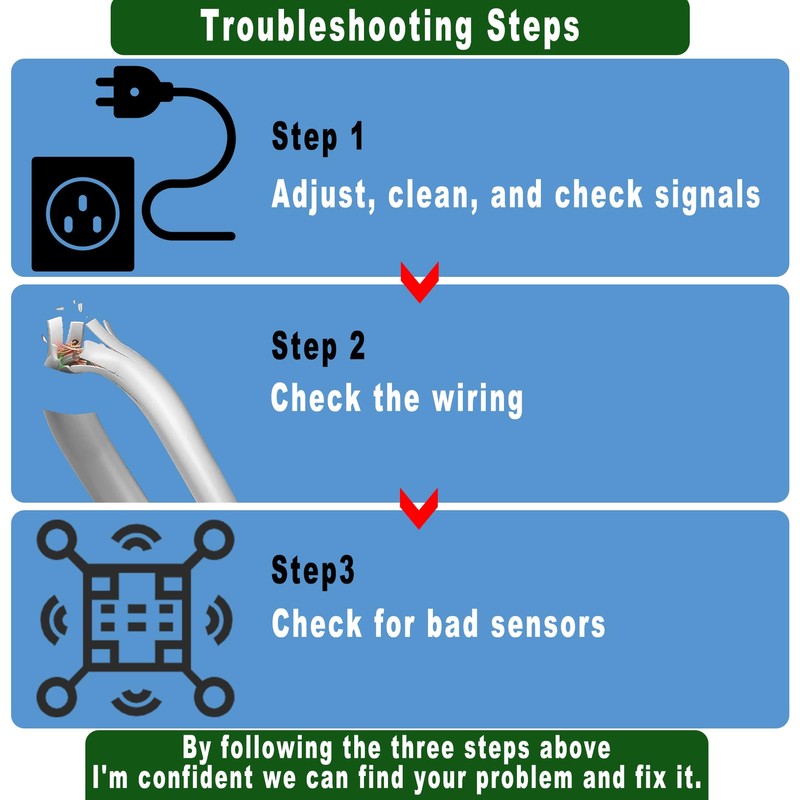 Troubleshooting Steps

Step 1
Adjust, clean, and check signals

Step 2
Check the wiring

Step3
Check for bad sensors

By following the three steps above
I'm confident we can find your problem and fix it.