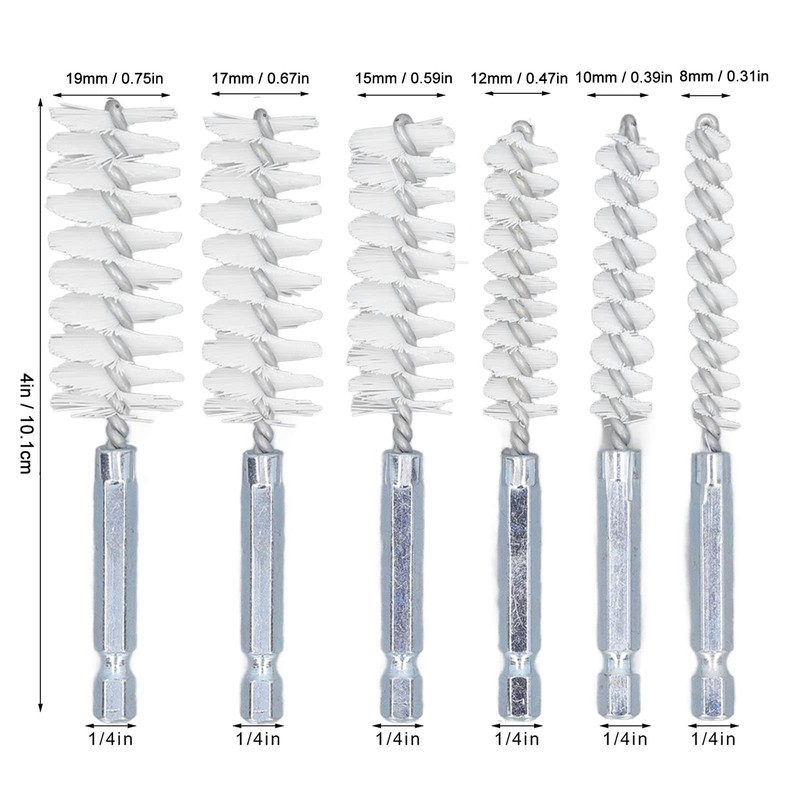 19mm / 0.75in 17mm / 0.67in 15mm / 0.59in 12mm / 0.47in 10mm / 0.39in 8mm / 0.31in

4in / 10.1cm

1/4in 1/4in 1/4in 1/4in 1/4in 1/4in