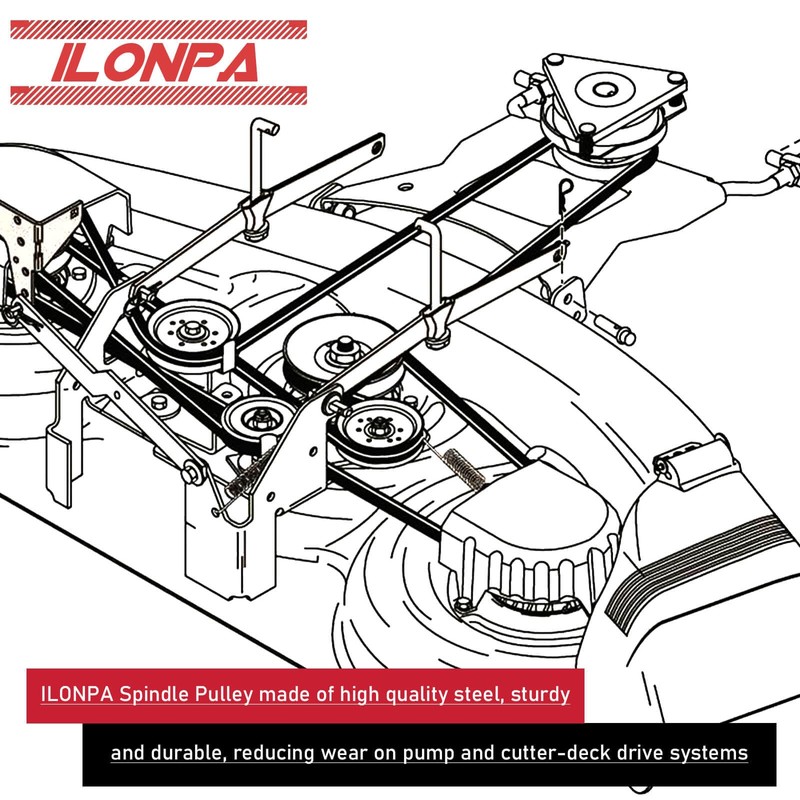 ILONPA

ILONPA Spindle Pulley made of high quality steel, sturdy and durable, reducing wear on pump and cutter-deck drive systems