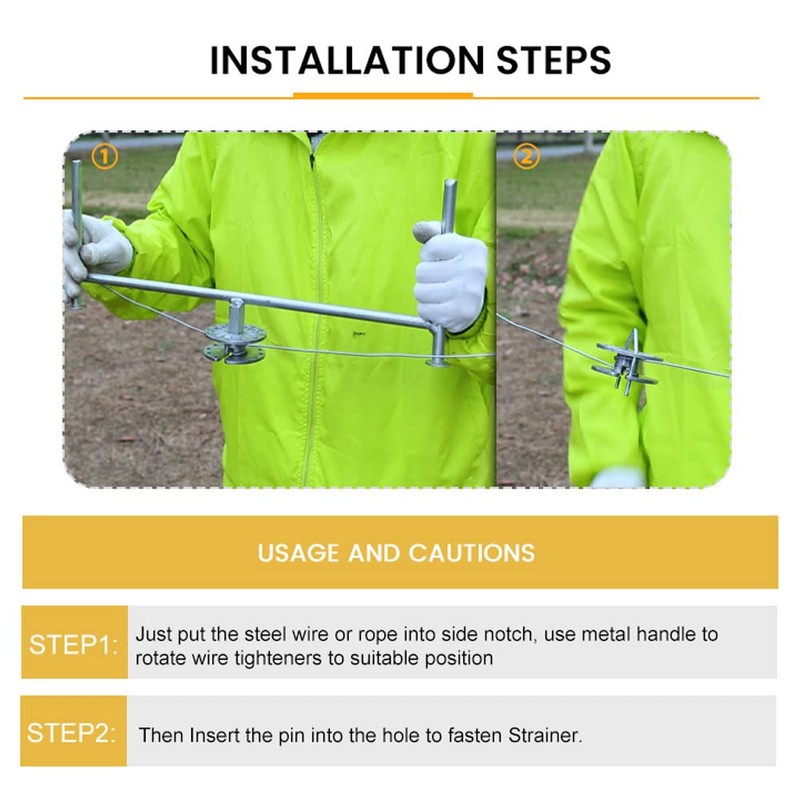 INSTALLATION STEPS

①

②

USAGE AND CAUTIONS

STEP1: Just put the steel wire or rope into side notch, use metal handle to rotate wire tighteners to suitable position

STEP2: Then Insert the pin into the hole to fasten Strainer.