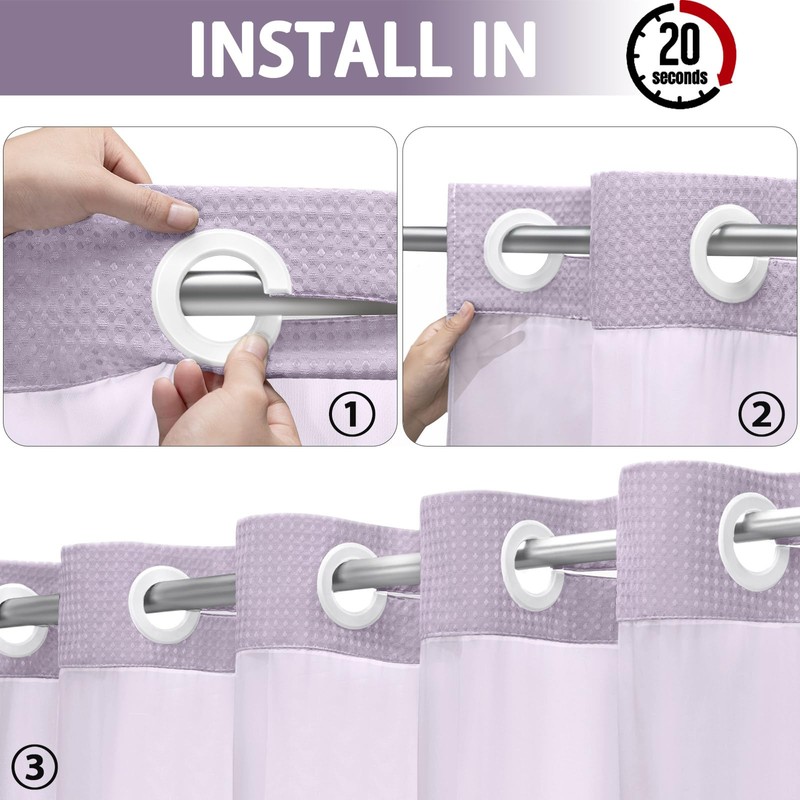 INSTALL IN

20 seconds

①

②

③