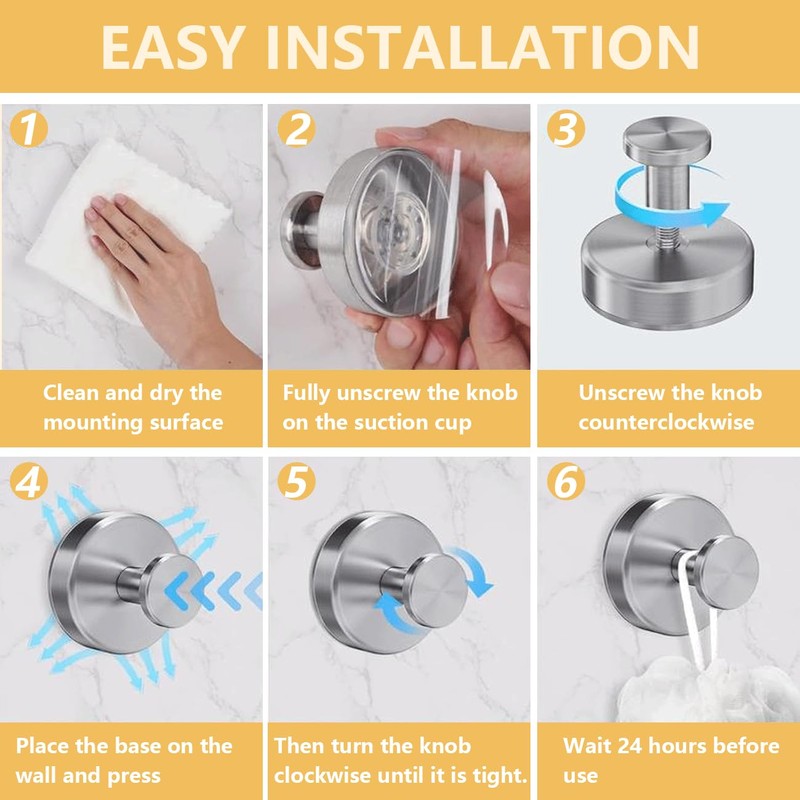 EASY INSTALLATION

1
Clean and dry the mounting surface

2
Fully unscrew the knob on the suction cup

3
Unscrew the knob counterclockwise

4
Place the base on the wall and press

5
Then turn the knob clockwise until it is tight.

6
Wait 24 hours before use