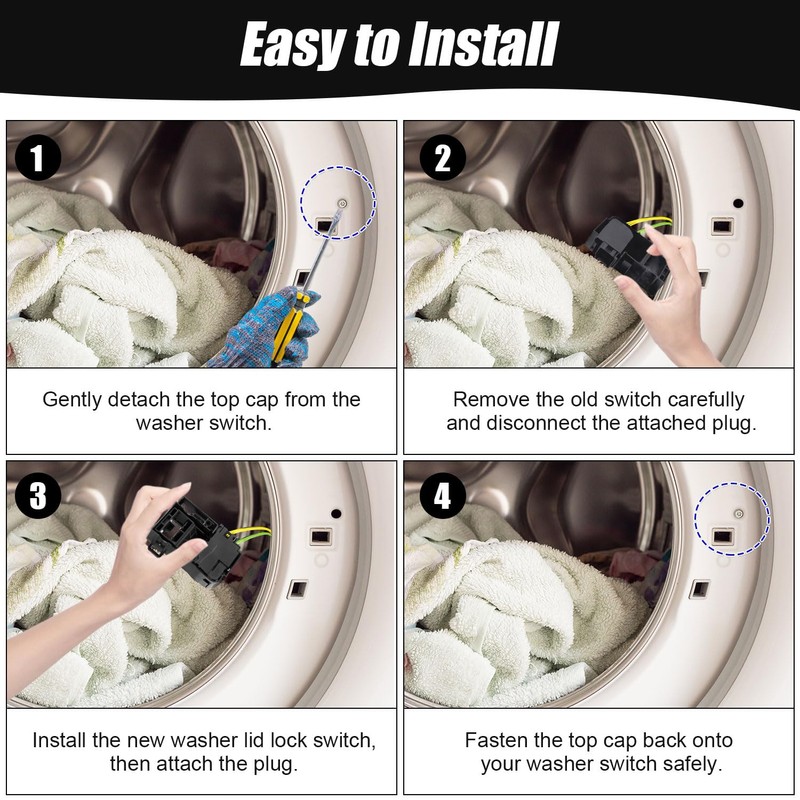 Easy to Install

1

Gently detach the top cap from the washer switch.

2

Remove the old switch carefully and disconnect the attached plug.

3

Install the new washer lid lock switch, then attach the plug.

4

Fasten the top cap back onto your washer switch safely.