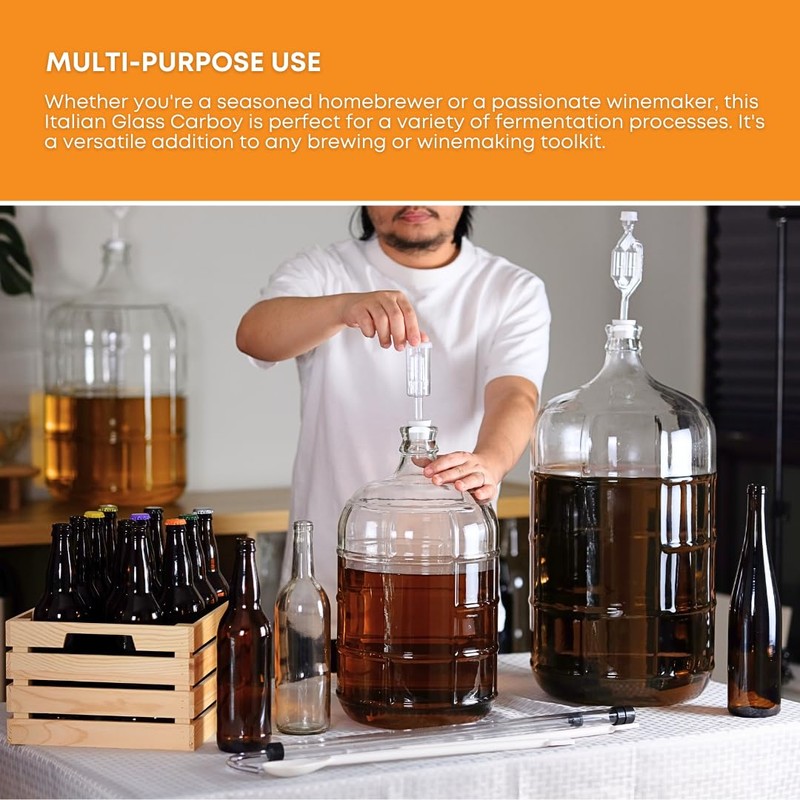 MULTI-PURPOSE USE

Whether you're a seasoned homebrewer or a passionate winemaker, this Italian Glass Carboy is perfect for a variety of fermentation processes. It's a versatile addition to any brewing or winemaking toolkit.