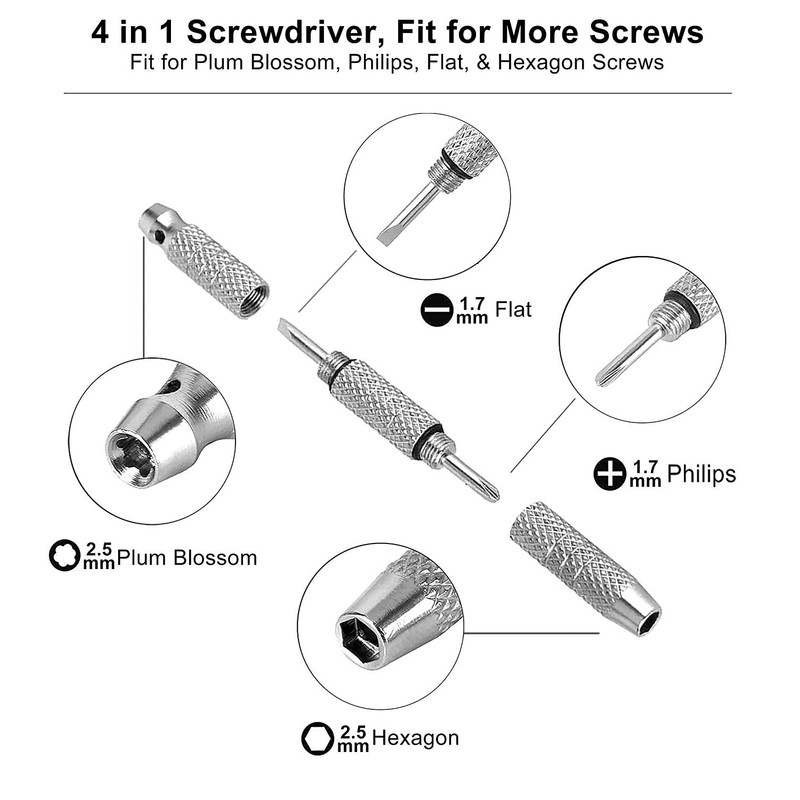 4 in 1 Screwdriver, Fit for More Screws
Fit for Plum Blossom, Philips, Flat, & Hexagon Screws

1.7 mm Flat

1.7 mm Philips

2.5 mm Plum Blossom

2.5 mm Hexagon