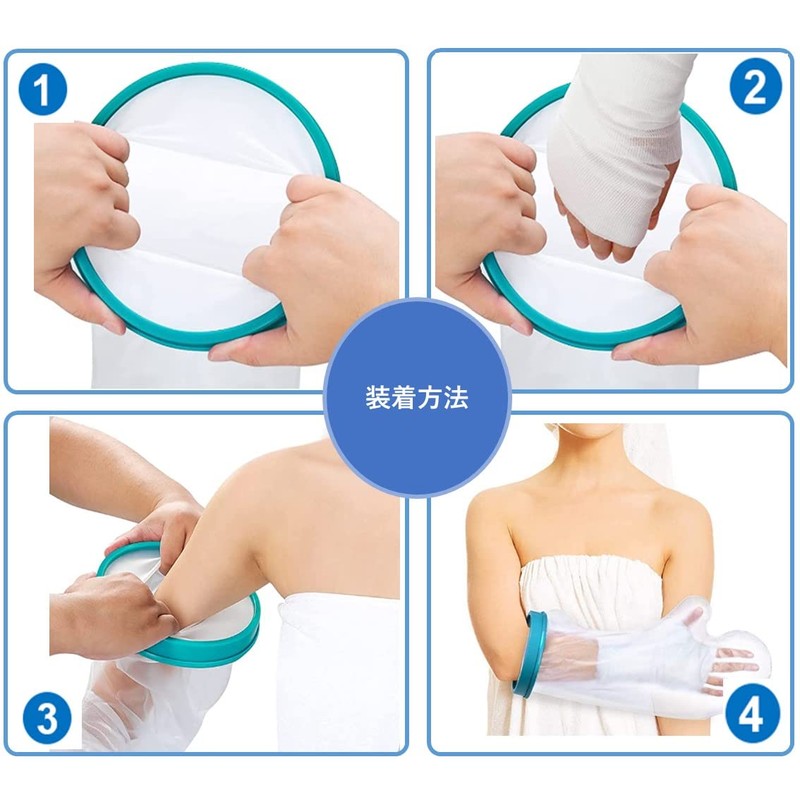 1

2

装着方法

3

4