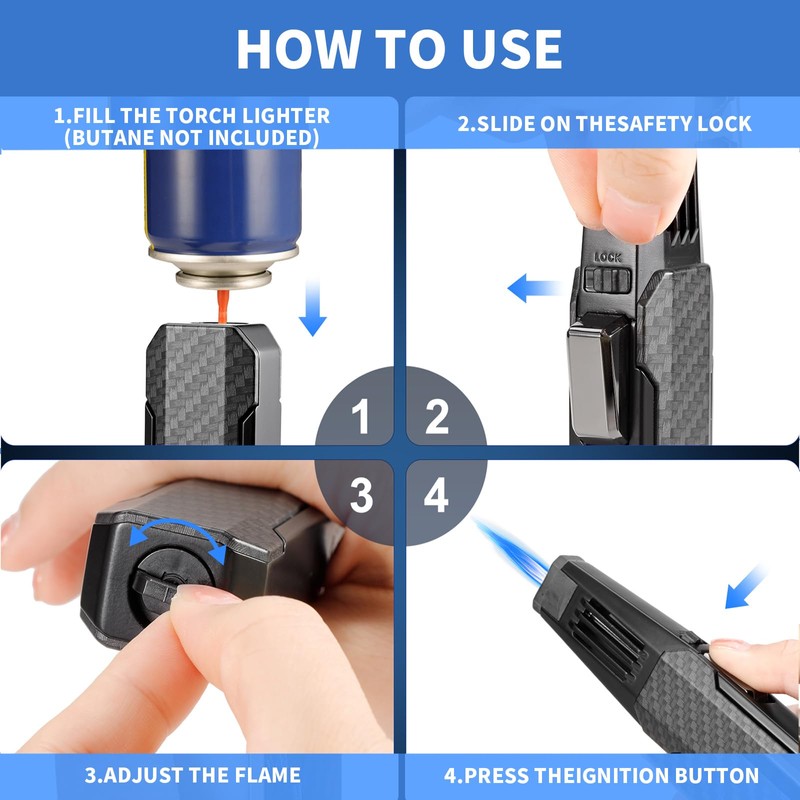 HOW TO USE

1.FILL THE TORCH LIGHTER (BUTANE NOT INCLUDED)

2.SLIDE ON THESAFETY LOCK

LOCK

1

2

3

4

3.ADJUST THE FLAME

4.PRESS THEIGNITION BUTTON