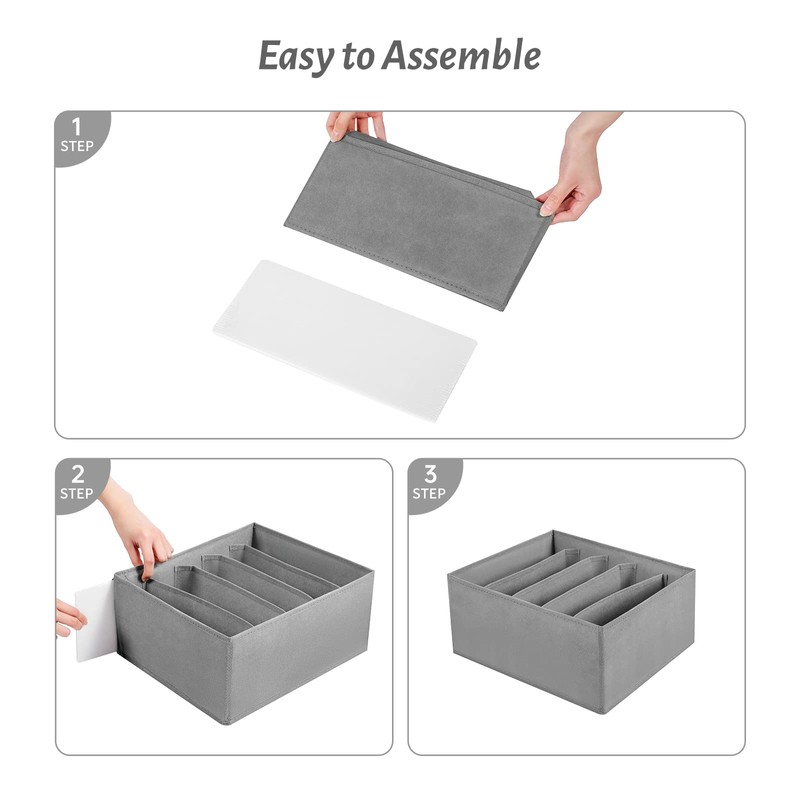 Easy to Assemble

1
STEP

2
STEP

3
STEP