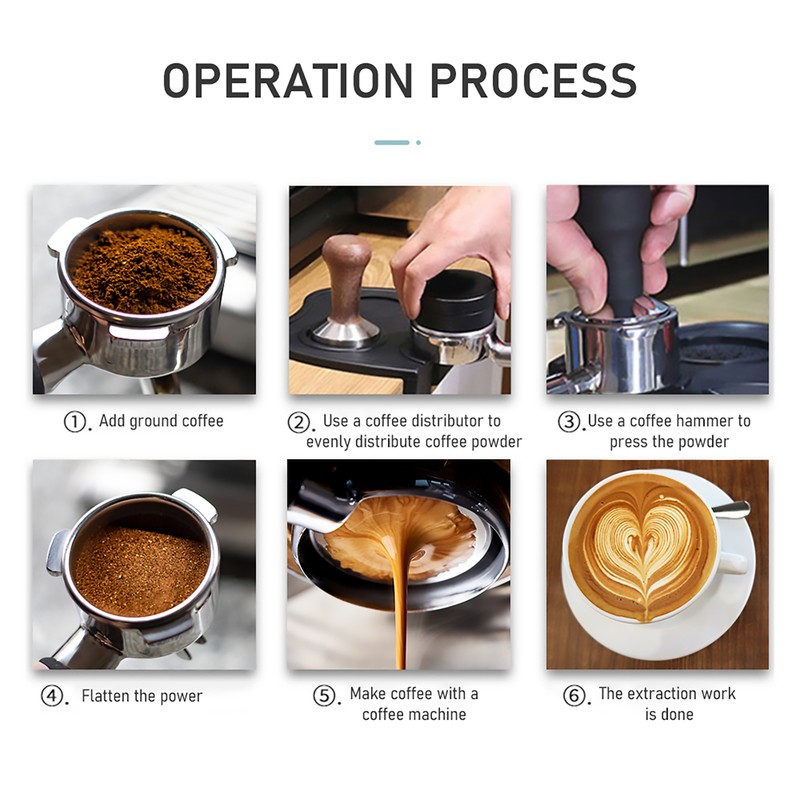 OPERATION PROCESS

①. Add ground coffee

②. Use a coffee distributor to evenly distribute coffee powder

③. Use a coffee hammer to press the powder

④. Flatten the power

⑤. Make coffee with a coffee machine

⑥. The extraction work is done