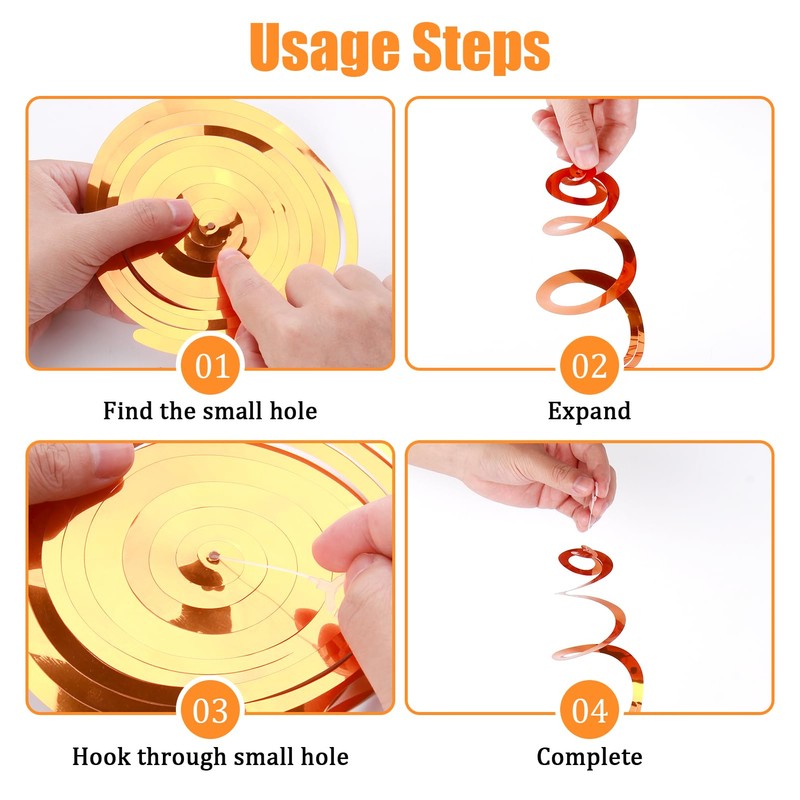 Usage Steps

01
Find the small hole

02
Expand

03
Hook through small hole

04
Complete