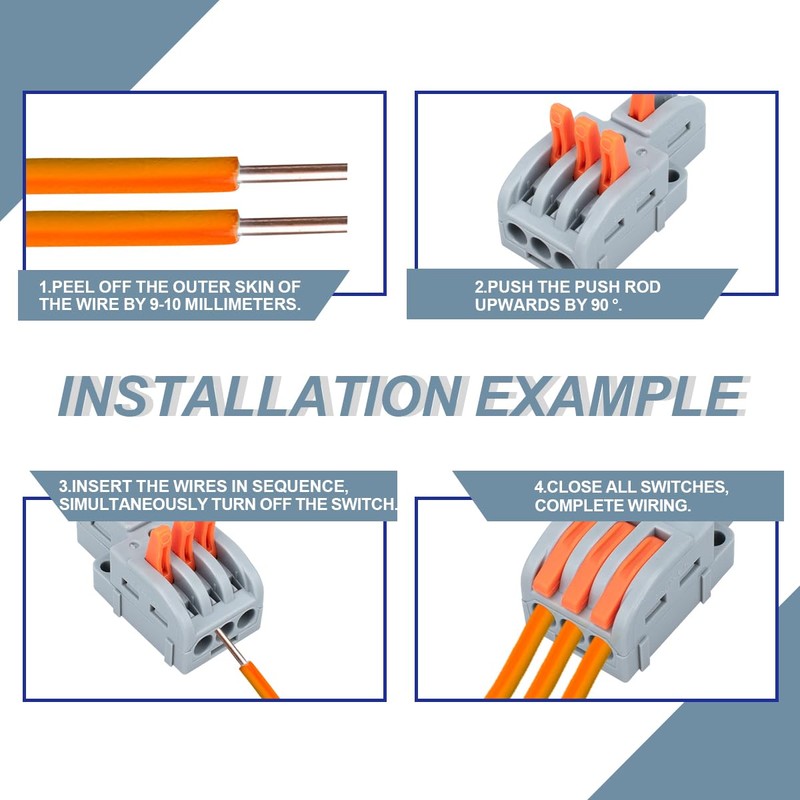 1.PEEL OFF THE OUTER SKIN OF THE WIRE BY 9-10 MILLIMETERS.

2.PUSH THE PUSH ROD UPWARDS BY 90 °.

INSTALLATION EXAMPLE

3.INSERT THE WIRES IN SEQUENCE, SIMULTANEOUSLY TURN OFF THE SWITCH.

4.CLOSE ALL SWITCHES, COMPLETE WIRING.