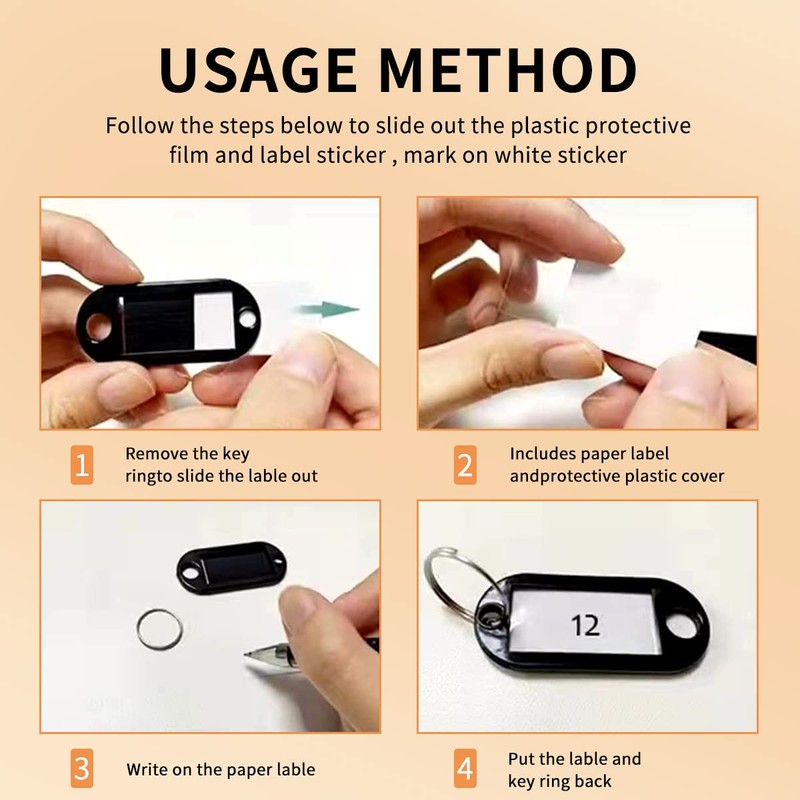 USAGE METHOD

Follow the steps below to slide out the plastic protective film and label sticker , mark on white sticker

1 Remove the key ringto slide the lable out

2 Includes paper label andprotective plastic cover

3 Write on the paper lable

12

4 Put the lable and key ring back