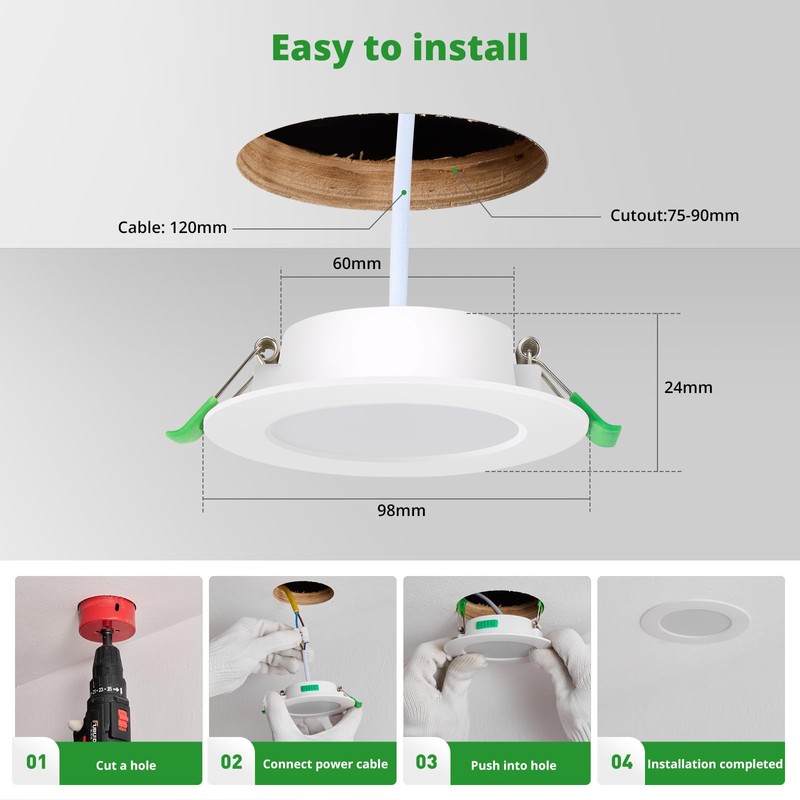 Easy to install

Cable: 120mm

Cutout:75-90mm

60mm

24mm

98mm

01 Cut a hole

02 Connect power cable

03 Push into hole

04 Installation completed