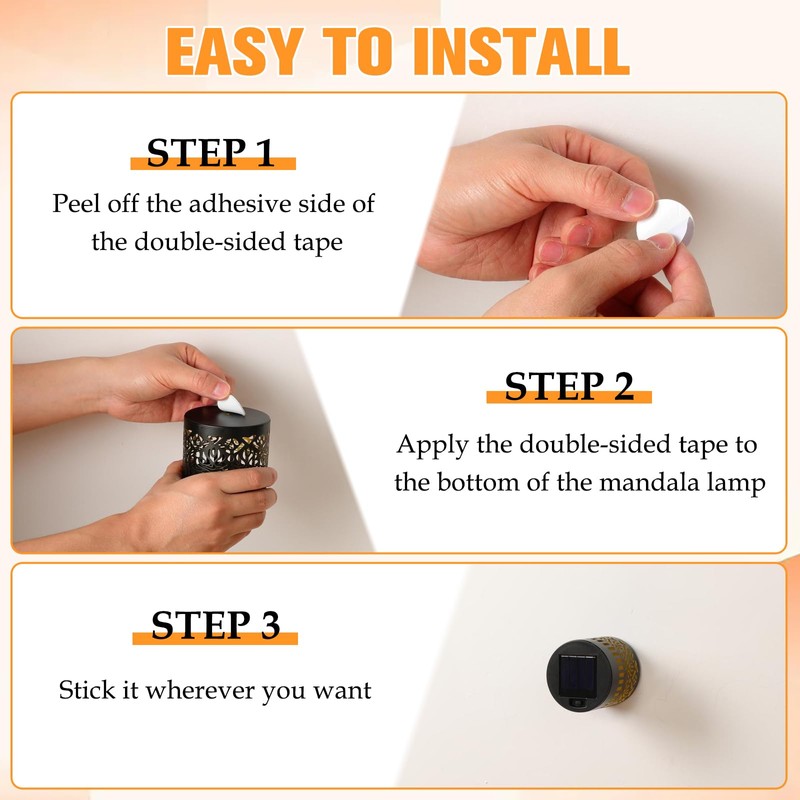 EASY TO INSTALL

STEP 1

Peel off the adhesive side of the double-sided tape

STEP 2

Apply the double-sided tape to the bottom of the mandala lamp

STEP 3

Stick it wherever you want