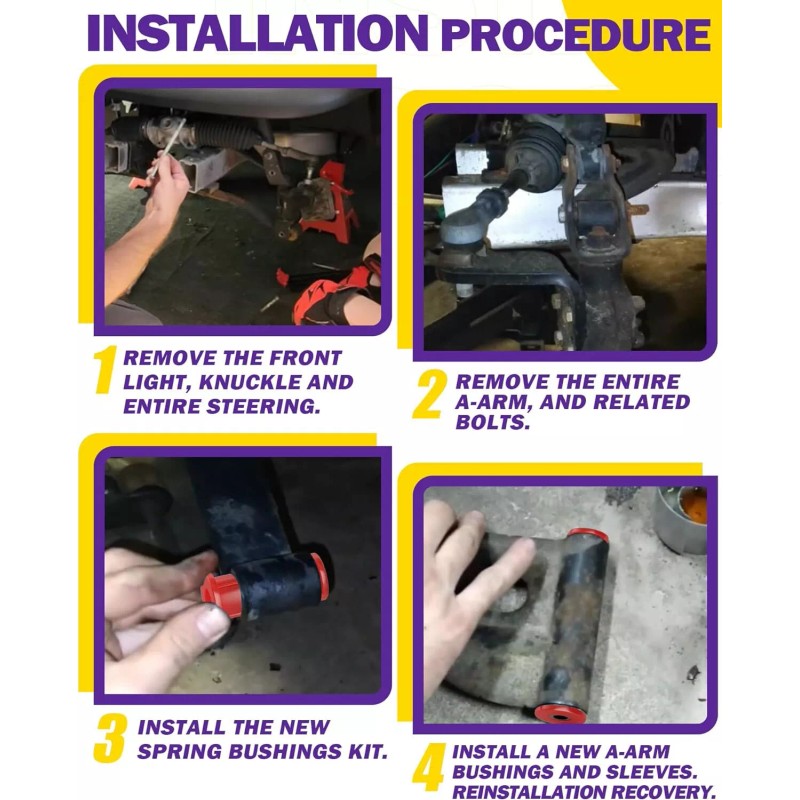 INSTALLATION PROCEDURE

1 REMOVE THE FRONT LIGHT, KNUCKLE AND ENTIRE STEERING.

2 REMOVE THE ENTIRE A-ARM, AND RELATED BOLTS.

3 INSTALL THE NEW SPRING BUSHINGS KIT.

4 INSTALL A NEW A-ARM BUSHINGS AND SLEEVES. REINSTALLATION RECOVERY.