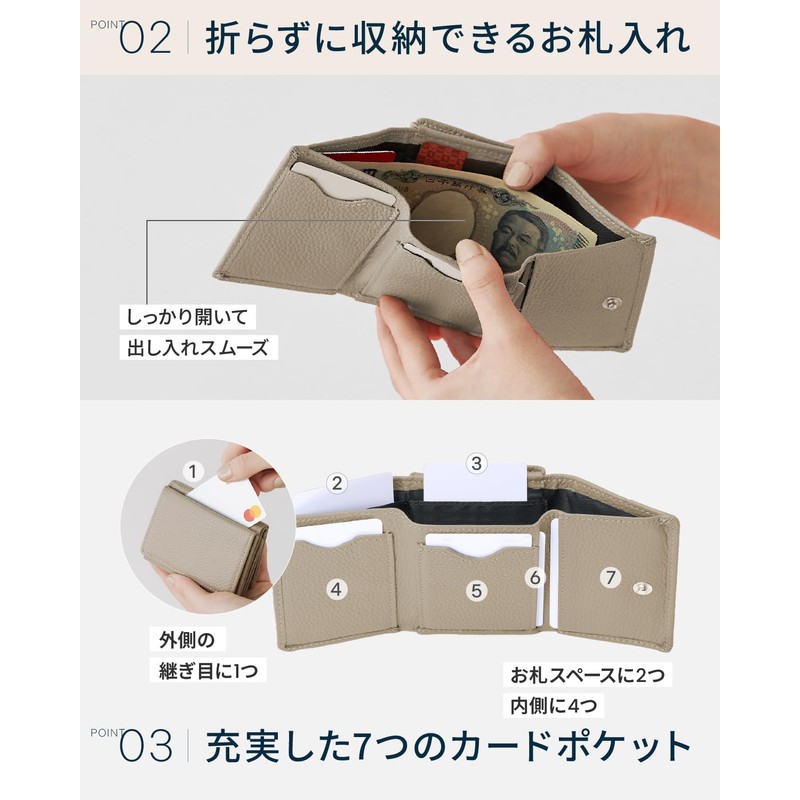 POINT 02 折らずに収納できるお札入れ

しっかり開いて
出し入れスムーズ

1
2
3
4
5
6
7

外側の
継ぎ目に1つ

お札スペースに2つ
内側に4つ

POINT 03 充実した7つのカードポケット