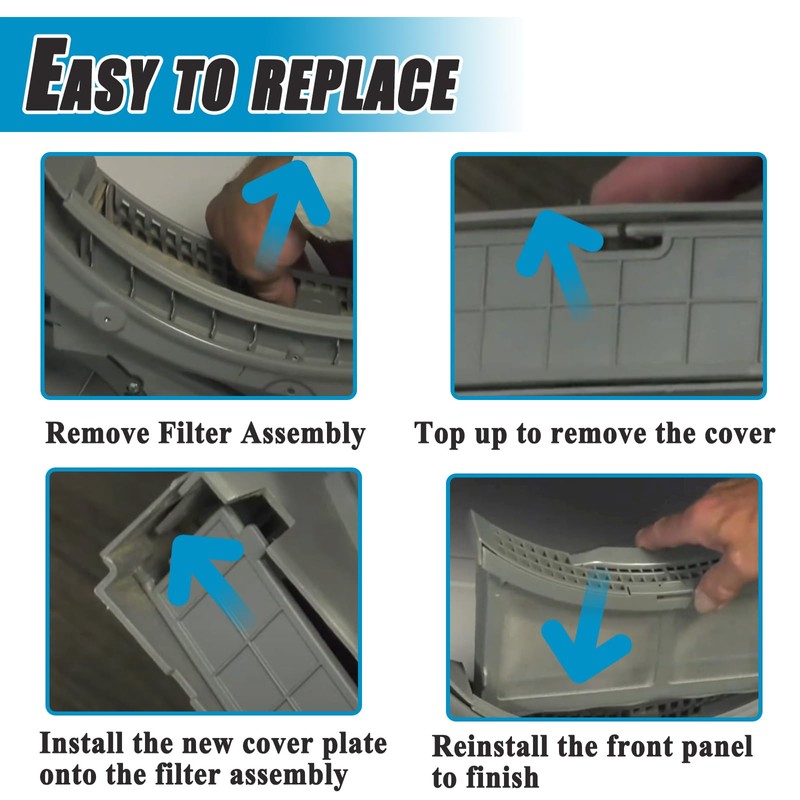 EASY TO REPLACE

Remove Filter Assembly

Top up to remove the cover

Install the new cover plate onto the filter assembly

Reinstall the front panel to finish