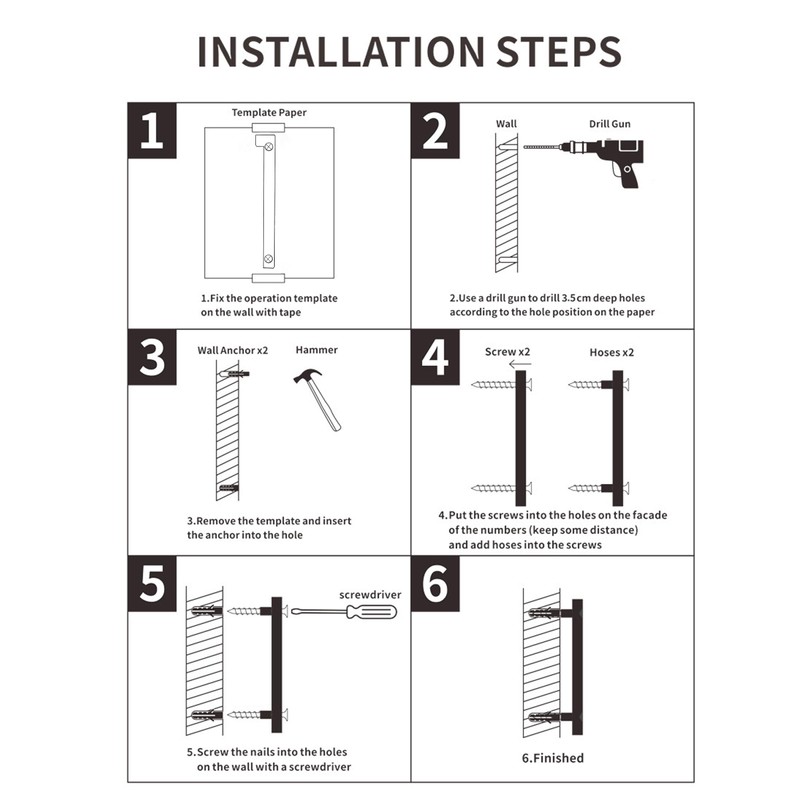 INSTALLATION STEPS

1

Template Paper

1.Fix the operation template on the wall with tape

2

Wall

Drill Gun

2.Use a drill gun to drill 3.5cm deep holes according to the hole position on the paper

3

Wall Anchor x2

Hammer

3.Remove the template and insert the anchor into the hole

4

Screw x2

Hoses x2

4.Put the screws into the holes on the facade of the numbers (keep some distance) and add hoses into the screws

5

screwdriver

5.Screw the nails into the holes on the wall with a screwdriver

6

6.Finished