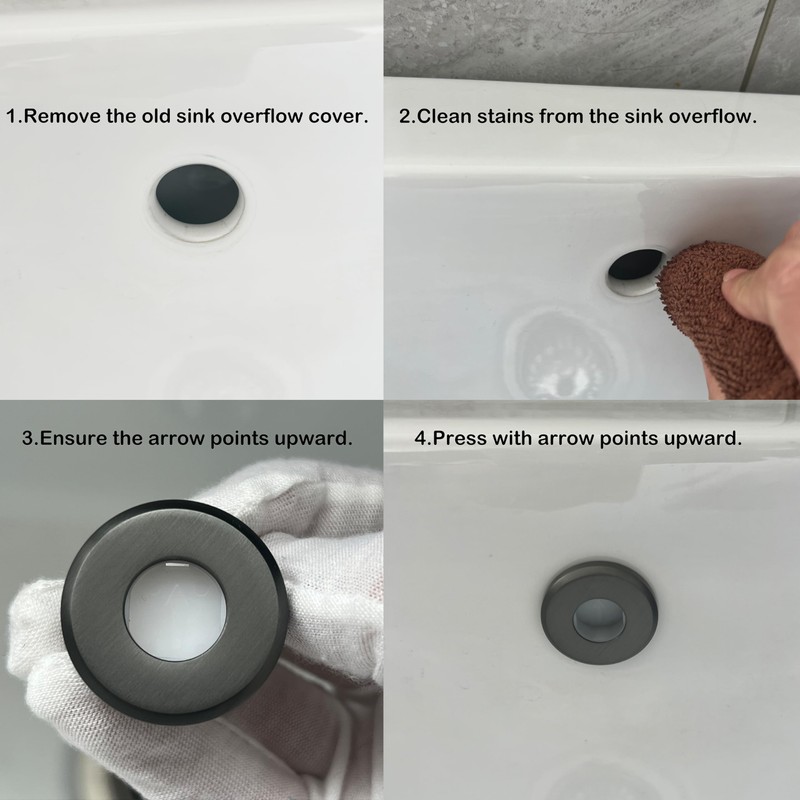 1.Remove the old sink overflow cover.

2.Clean stains from the sink overflow.

3.Ensure the arrow points upward.

4.Press with arrow points upward.