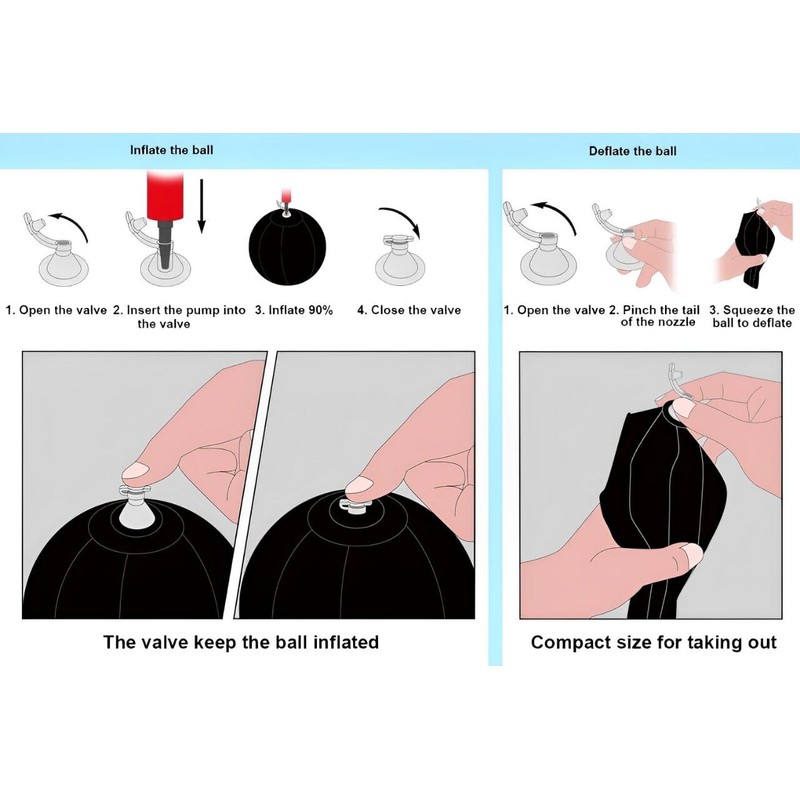 Inflate the ball

1. Open the valve
2. Insert the pump into the valve
3. Inflate 90%
4. Close the valve

The valve keep the ball inflated

Deflate the ball

1. Open the valve
2. Pinch the tail of the nozzle
3. Squeeze the ball to deflate

Compact size for taking out