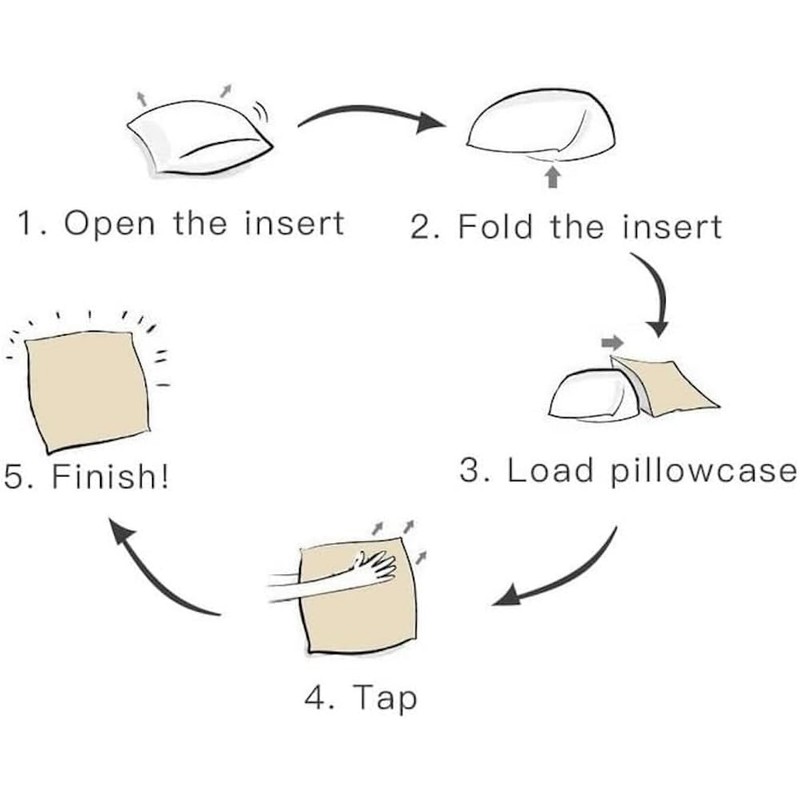 1. Open the insert

2. Fold the insert

3. Load pillowcase

4. Tap

5. Finish!